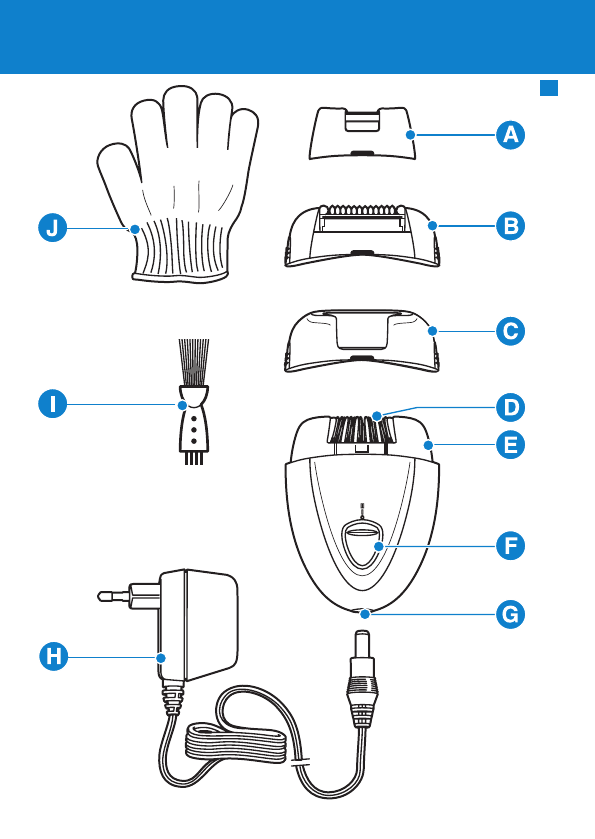 A
J
B
C
I
D
E
F
G
H