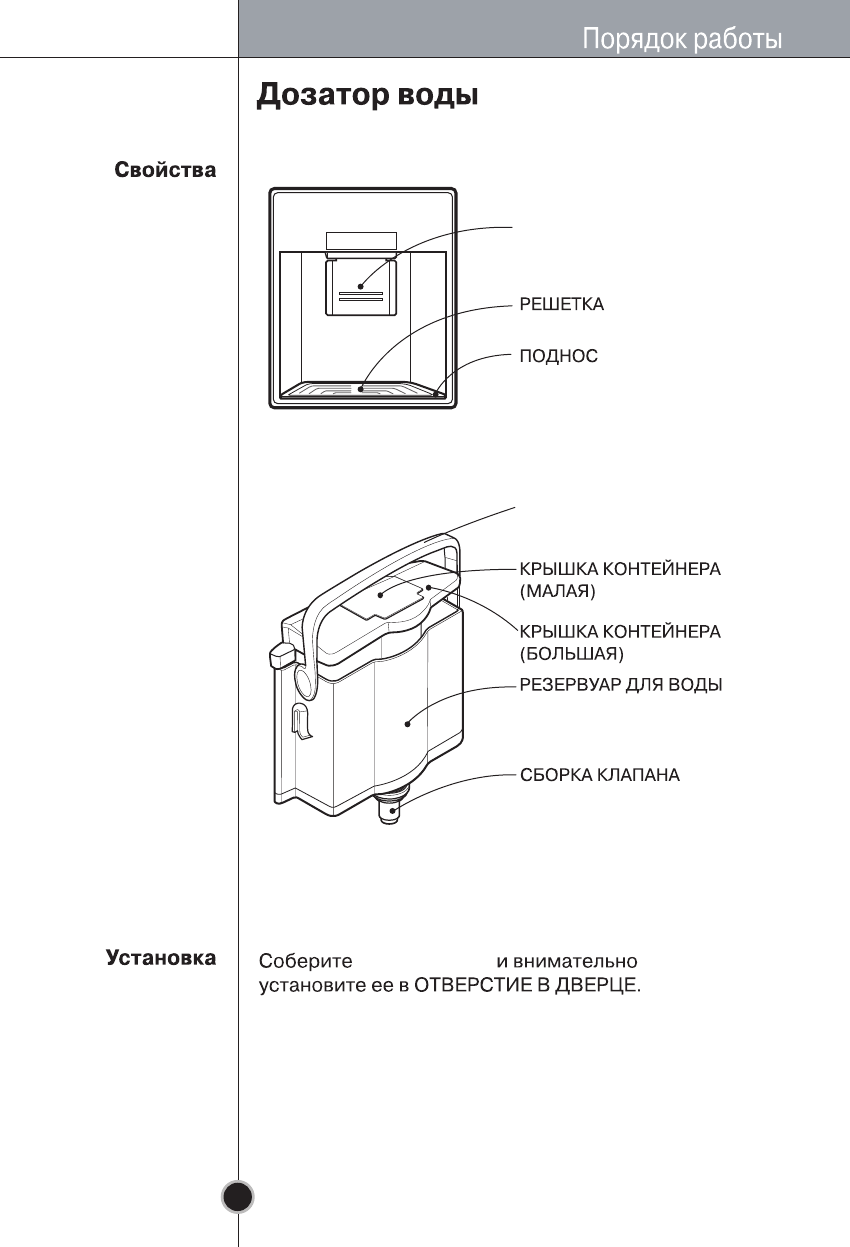 Порядок работы

Дозатор воды

Свойства

РЕШЕТКА

ПОДНОС

КРЫШКА КОНТЕЙНЕРА (МАЛАЯ)

КРЫШКА КОНТЕЙНЕРА (БОЛЬШАЯ)

РЕЗЕРВУАР ДЛЯ ВОДЫ

СБОРКА КЛАПАНА

Установка

Соберите и внимательно установите ее в ОТВЕРСТИЕ В ДВЕРЦЕ.