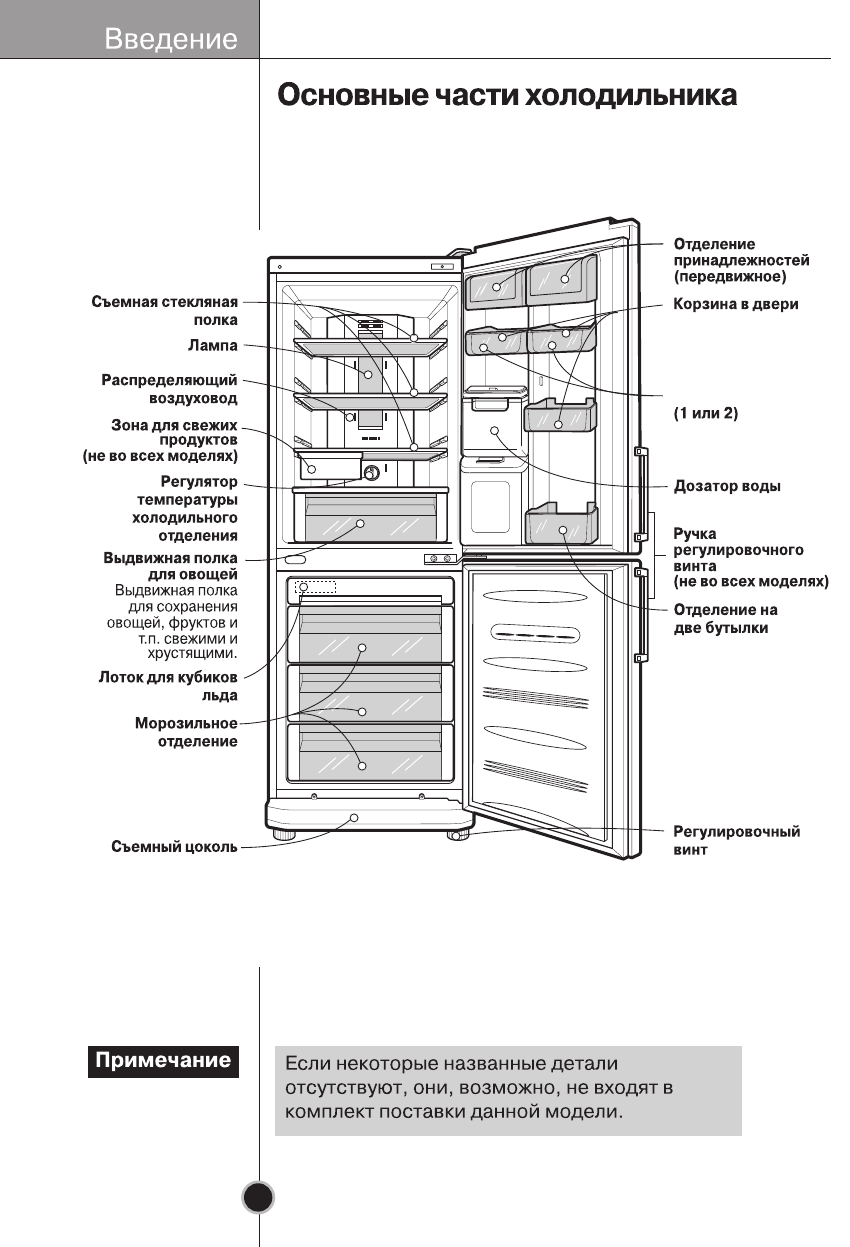 Введение

Основные части холодильника

Съемная стеклянная полка

Лампа

Распределяющий воздуховод

Зона для свежих продуктов (не во всех моделях)

Регулятор температуры холодильного отделения

Выдвижная полка для овощей
Выдвижная полка для сохранения овощей, фруктов и т.п. свежими и хрустящими.

Лоток для кубиков льда

Морозильное отделение

Съемный цоколь

Отделение принадлежностей (передвижное)

Корзина в двери

(1 или 2)

Дозатор воды

Ручка регулировочного винта (не во всех моделях)

Отделение на две бутылки

Регулировочный винт

Примечание

Если некоторые названные детали отсутствуют, они, возможно, не входят в комплект поставки данной модели.