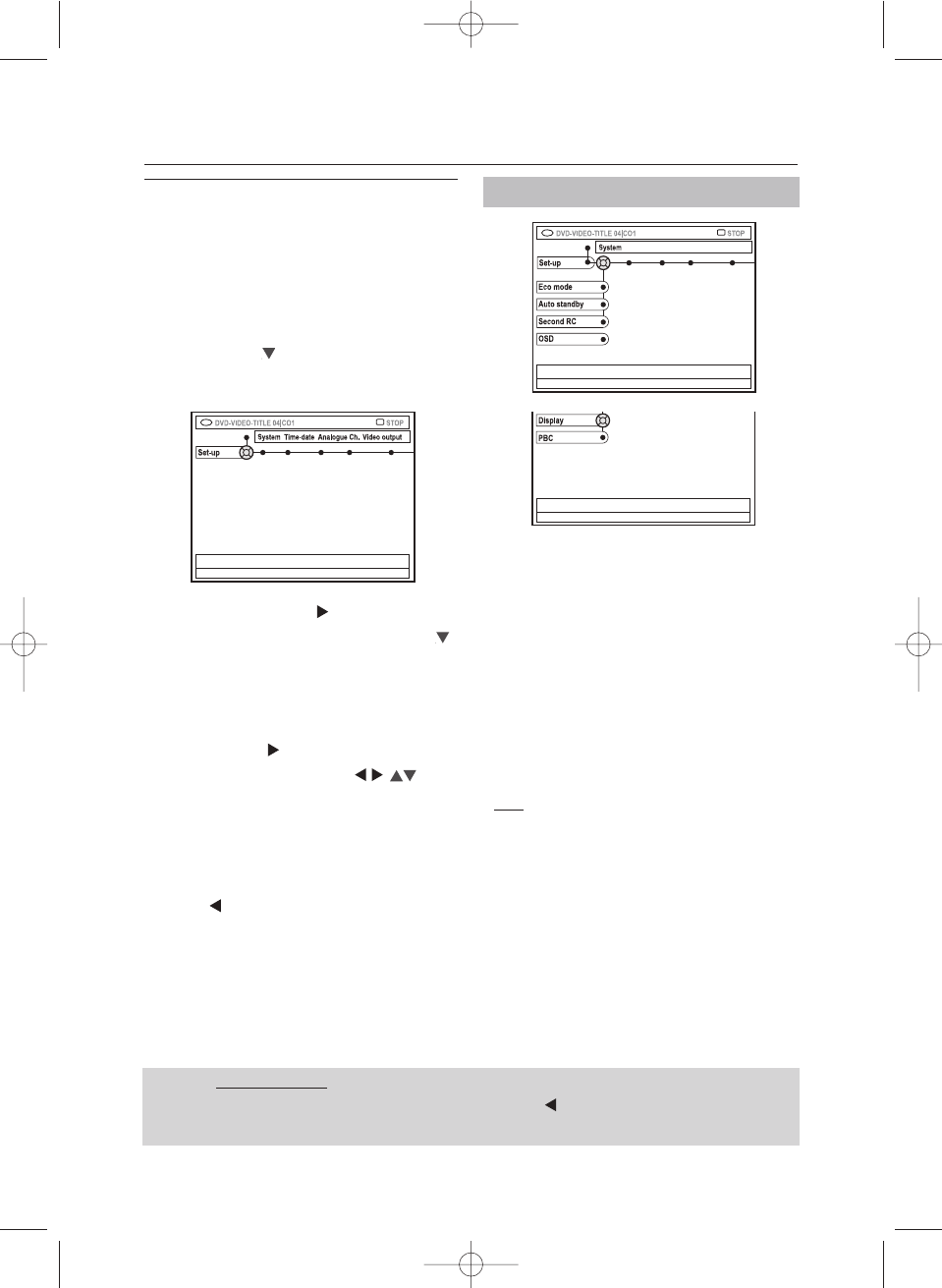 DVD-VIDEO-TITLE 04|CO1
STOP
System Time-date Analogue Ch. Video output
Set-up

DVD-VIDEO-TITLE 04|CO1
STOP
System
Set-up
Eco mode
Auto standby
Second RC
OSD

Display
PBC