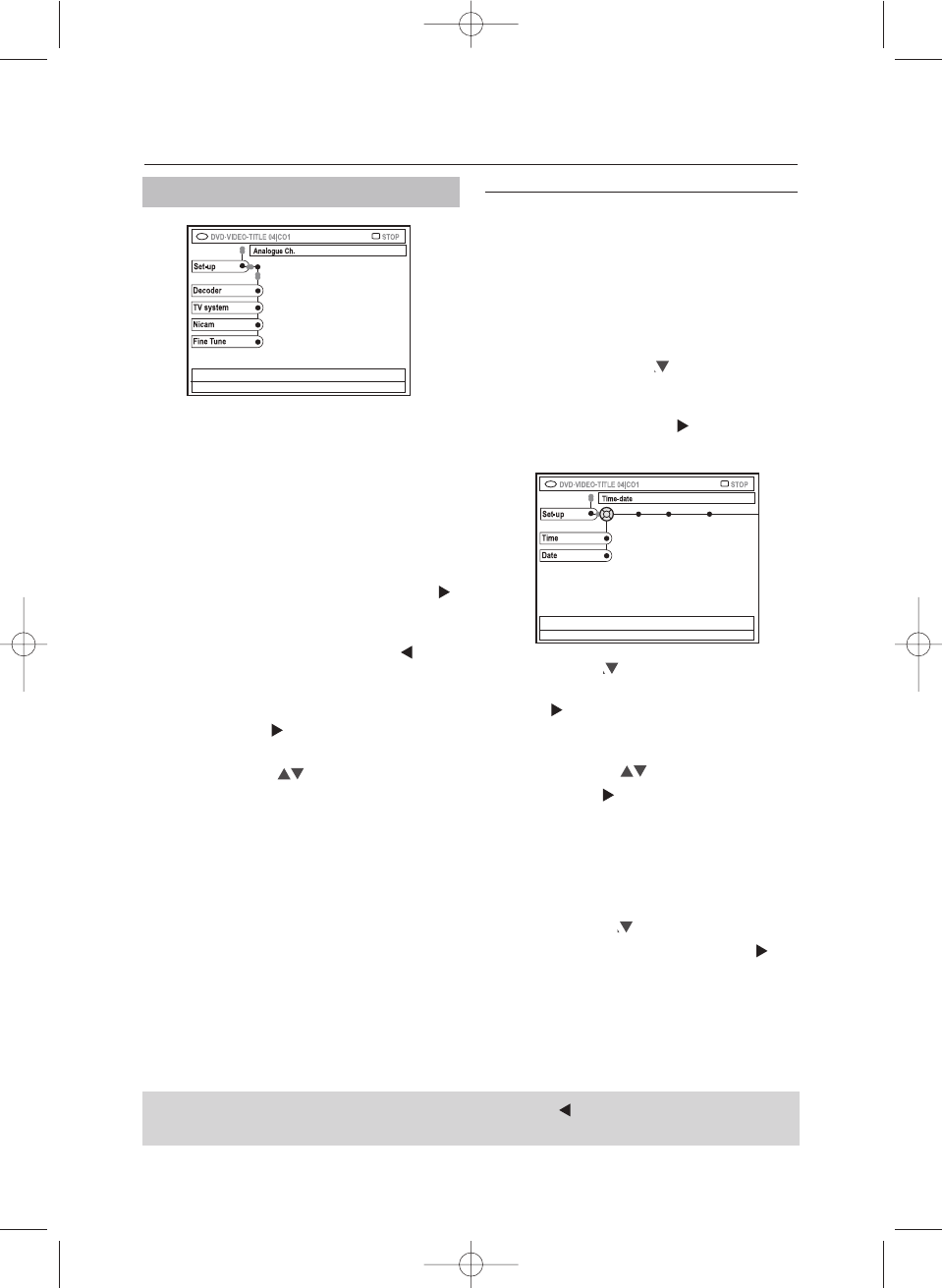 DVD-VIDEO-TITLE 04|CO1 STOP

Analogue Ch.

Set-up

Decoder

TV system

Nicam

Fine Tune

DVD-VIDEO-TITLE 04|CO1 STOP

Time-date

Set-up

Time

Date