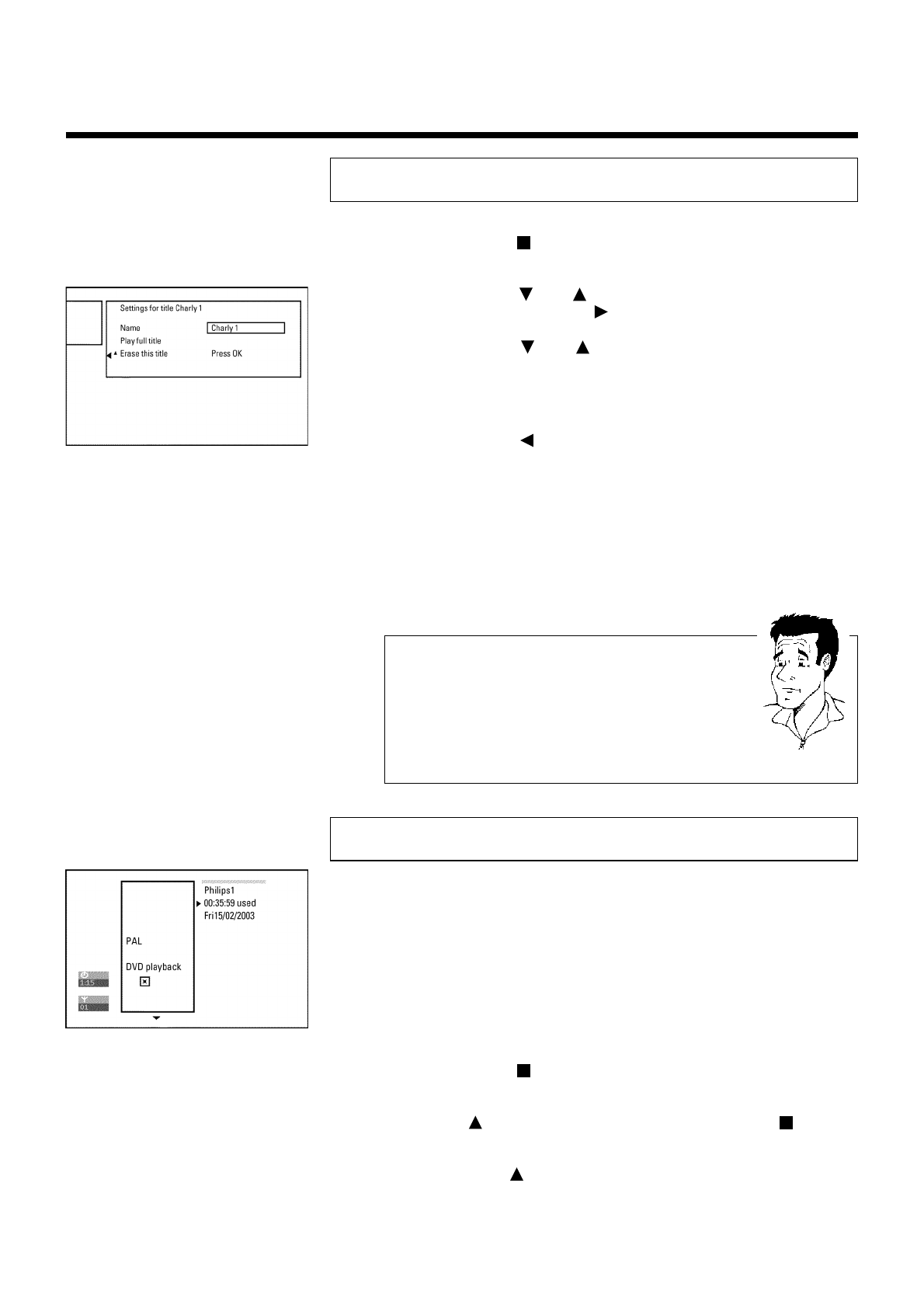 Settings for title Charly 1

Name

Charly 1

Play full title

Erase this title

Press OK

Philips1

00:35:59 used

Fri15/02/2003

PAL

DVD playback

1:15

01