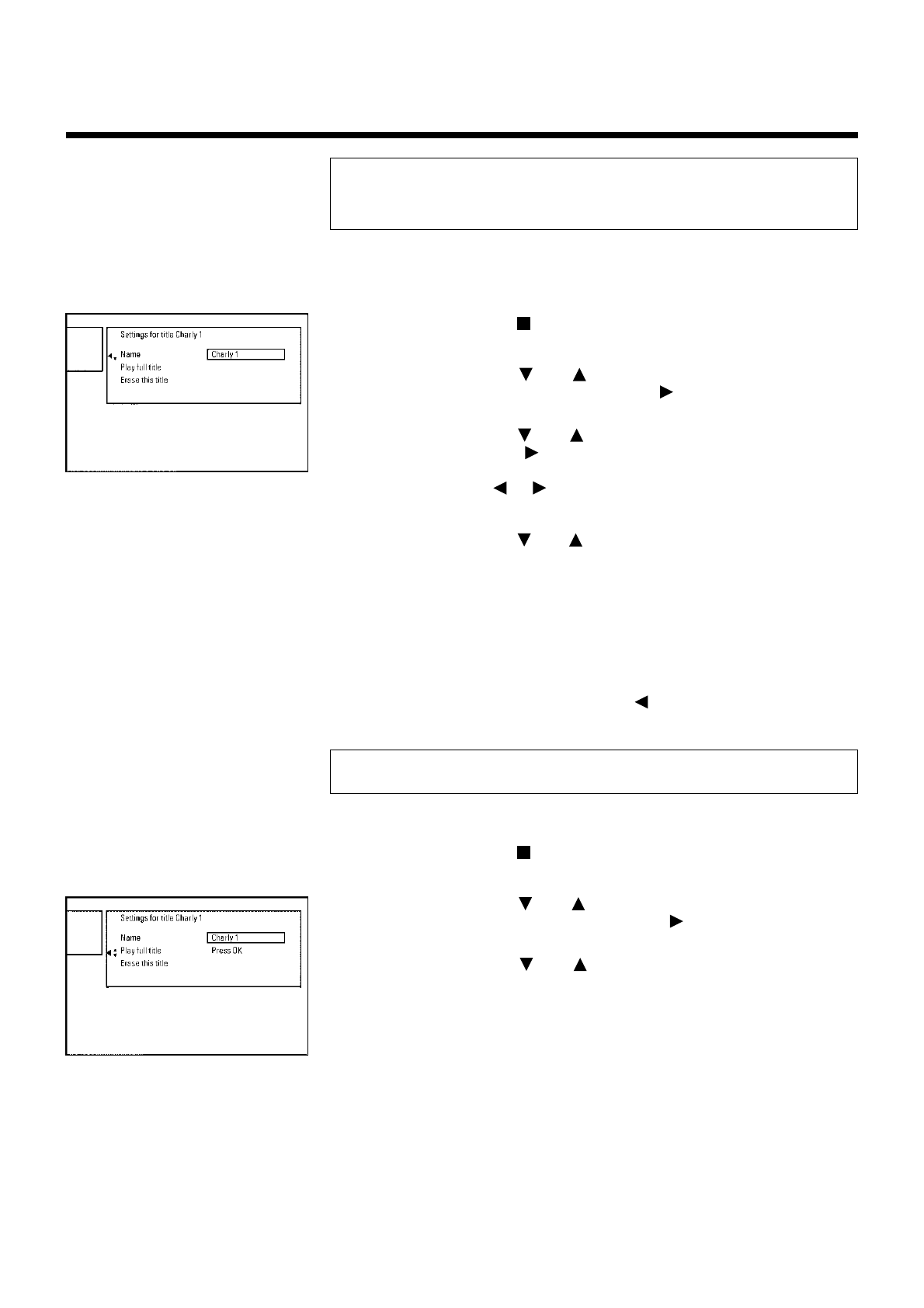 Settings for title Charly 1
Name
Charly 1
Play full title
Erase this title

Settings for title Charly 1
Name
Charly 1
Play full title
Press OK
Erase this title