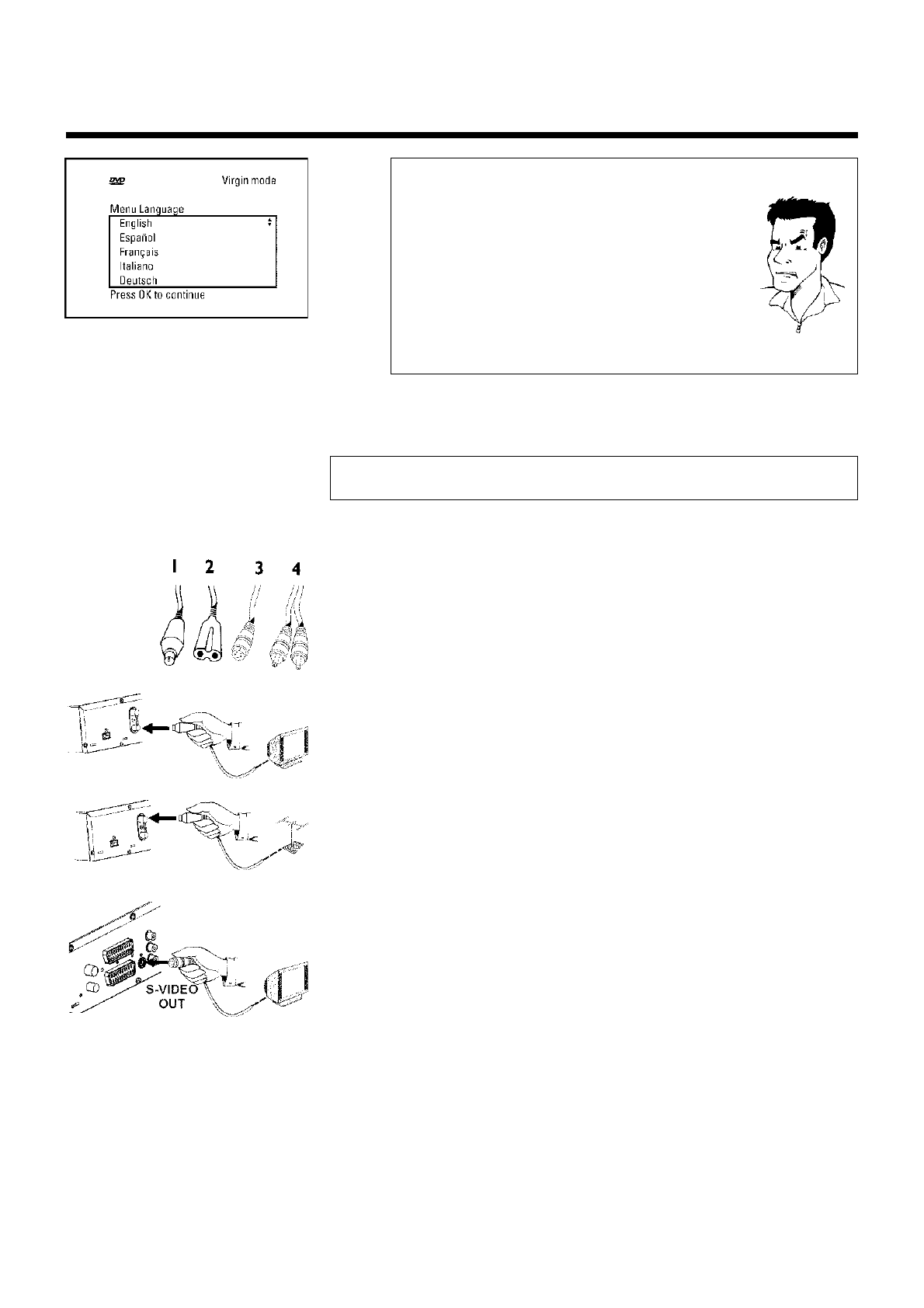 DVD Virgin mode

Menu Language
English
Español
Français
Italiano
Deutsch
Press OK to continue

1 2 3 4

S-VIDEO OUT