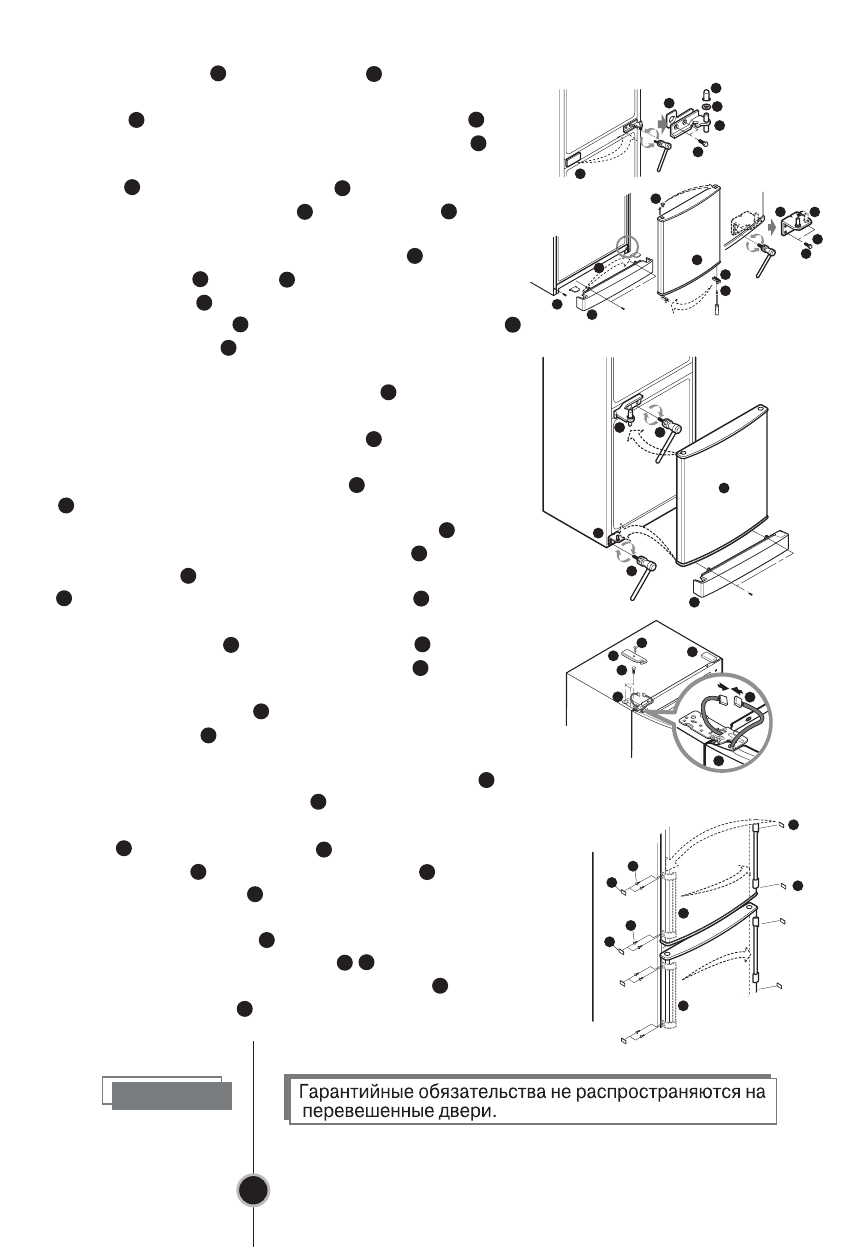 Гарантийные обязательства не распространяются на перевешенные двери.