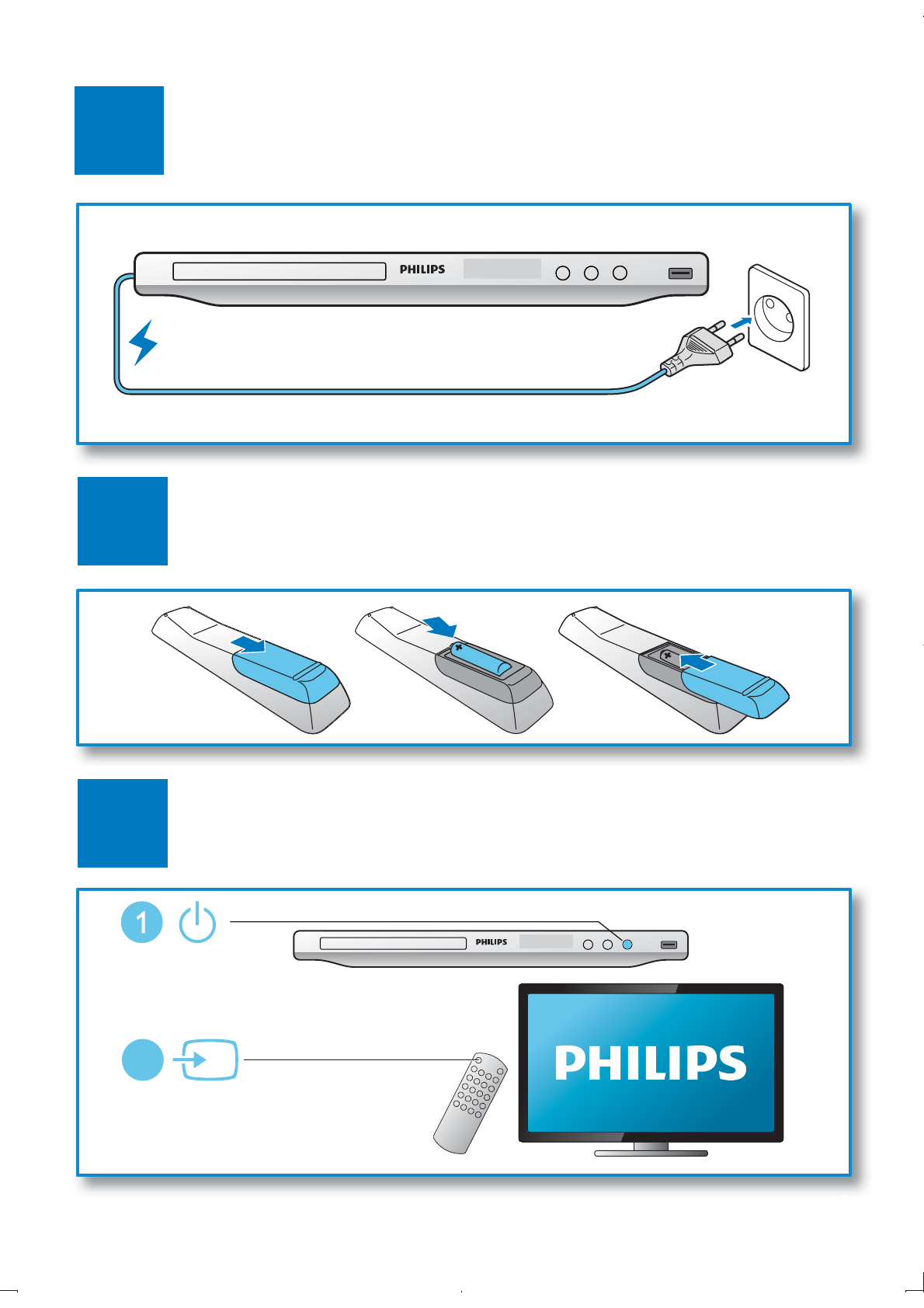 PHILIPS

1

PHILIPS

PHILIPS