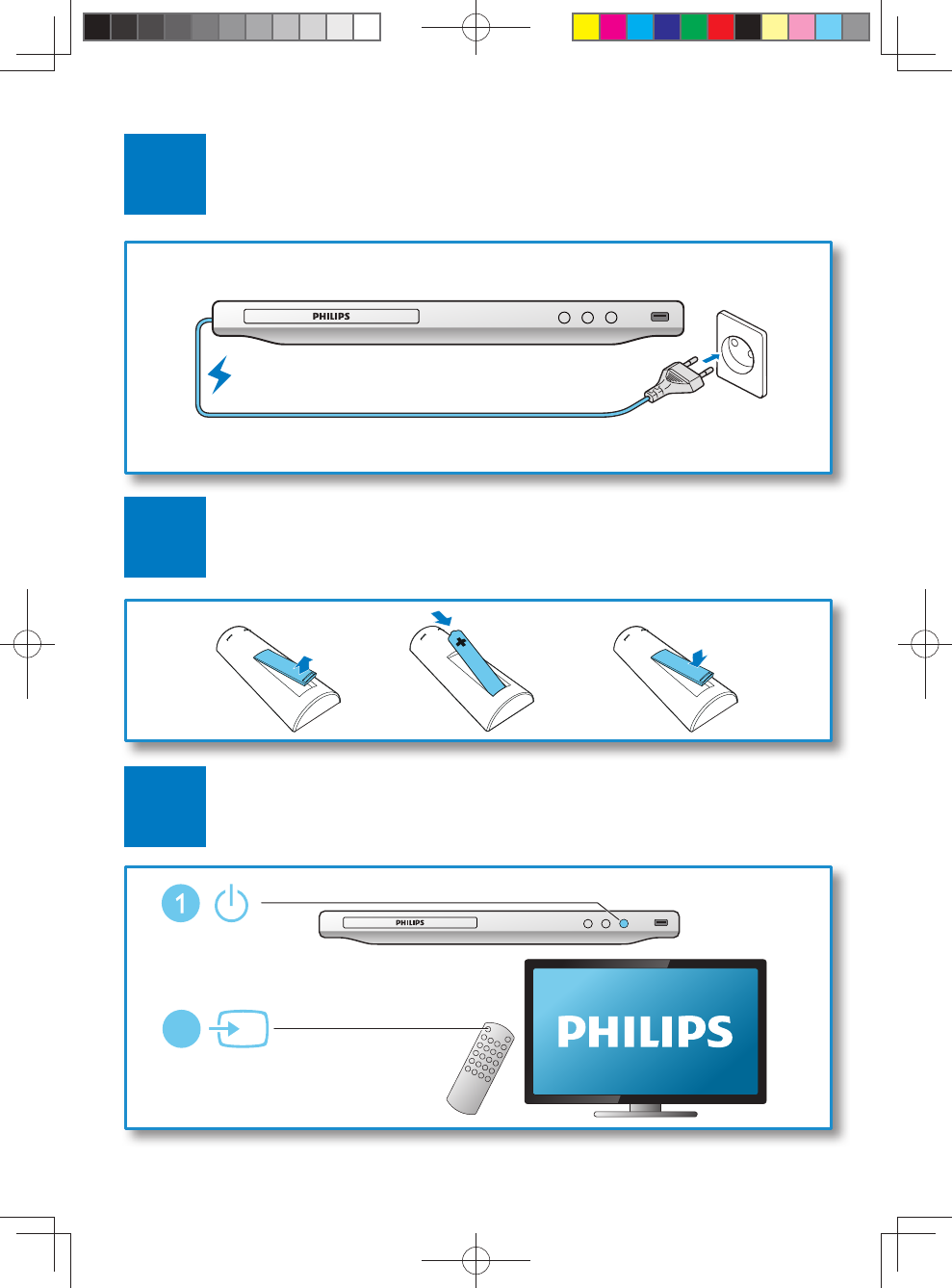 PHILIPS

1

PHILIPS

PHILIPS