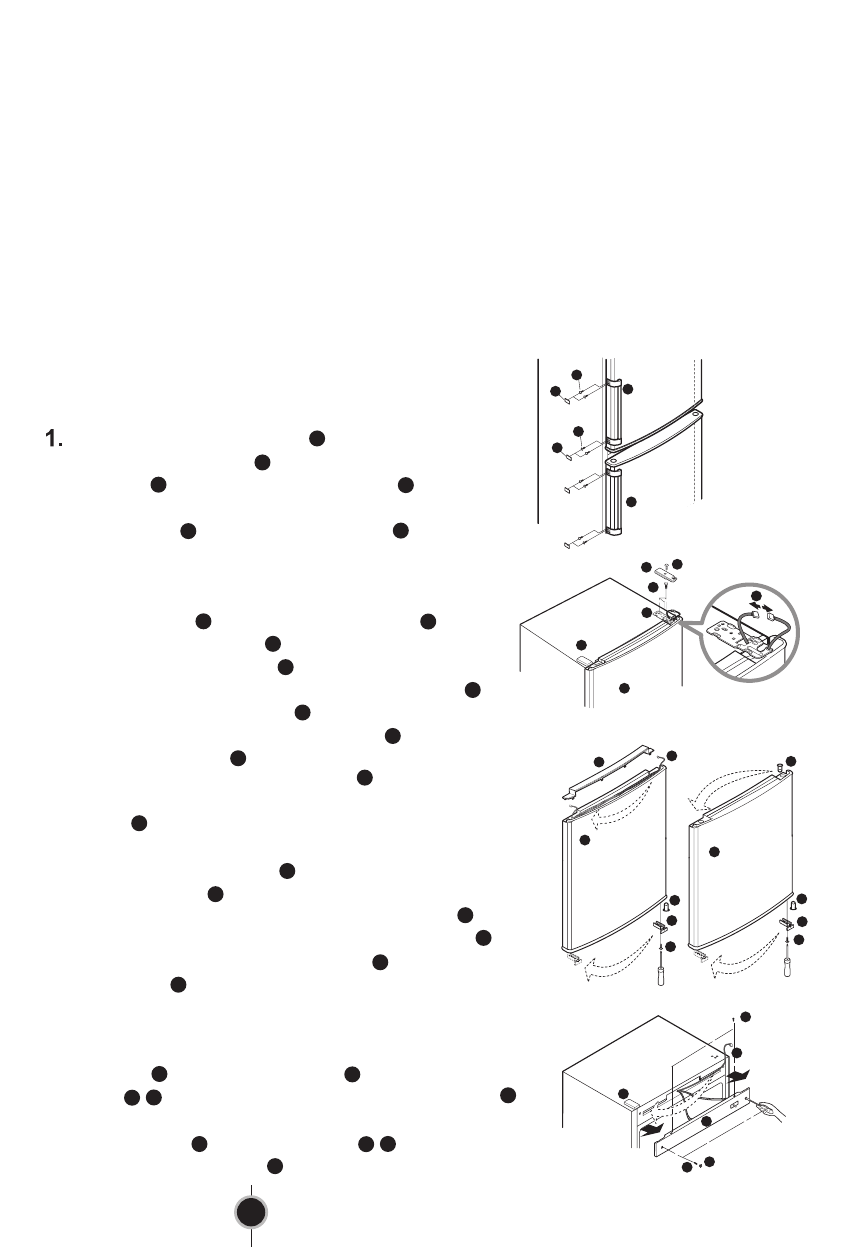 1.