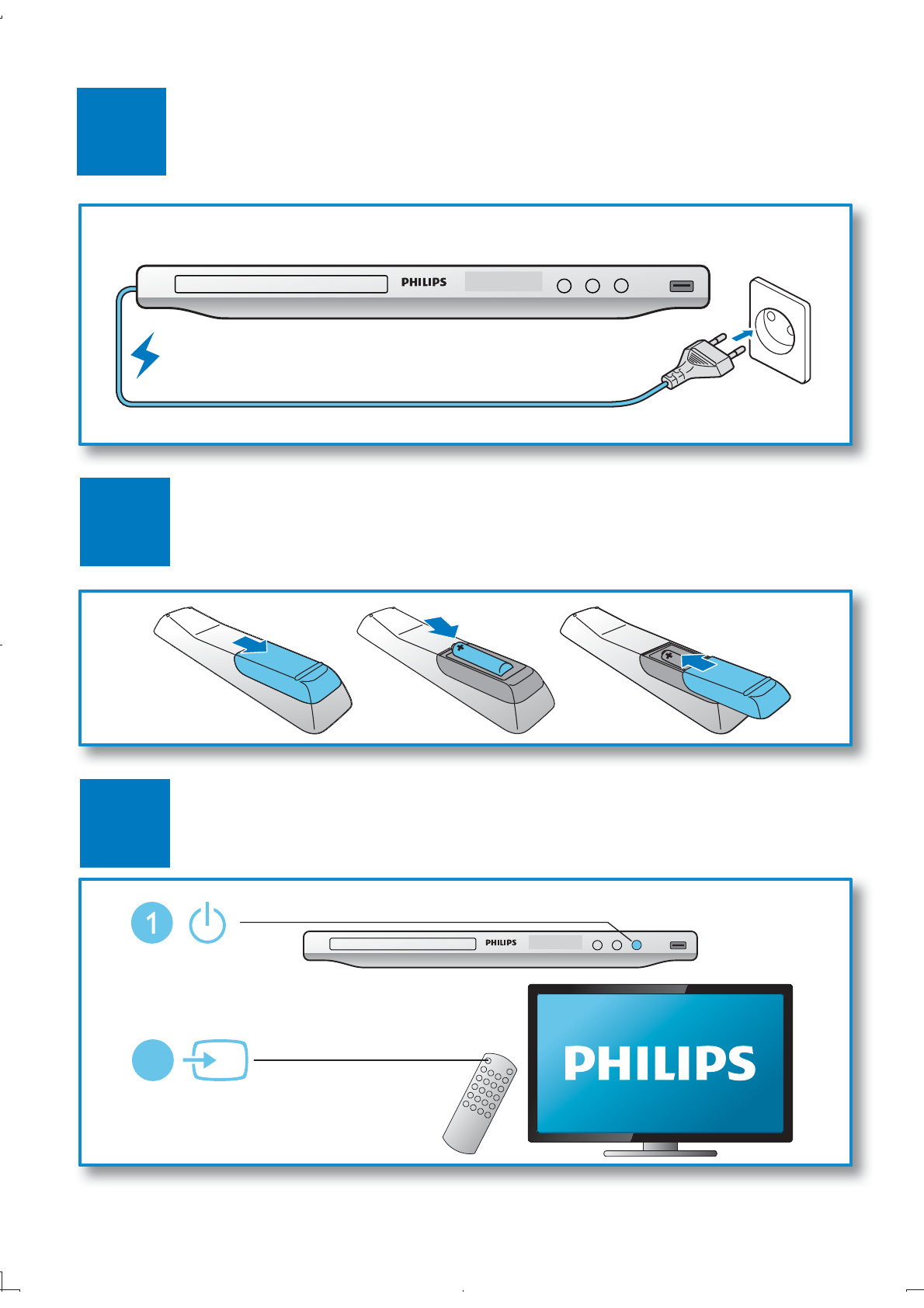 PHILIPS

1

PHILIPS

PHILIPS