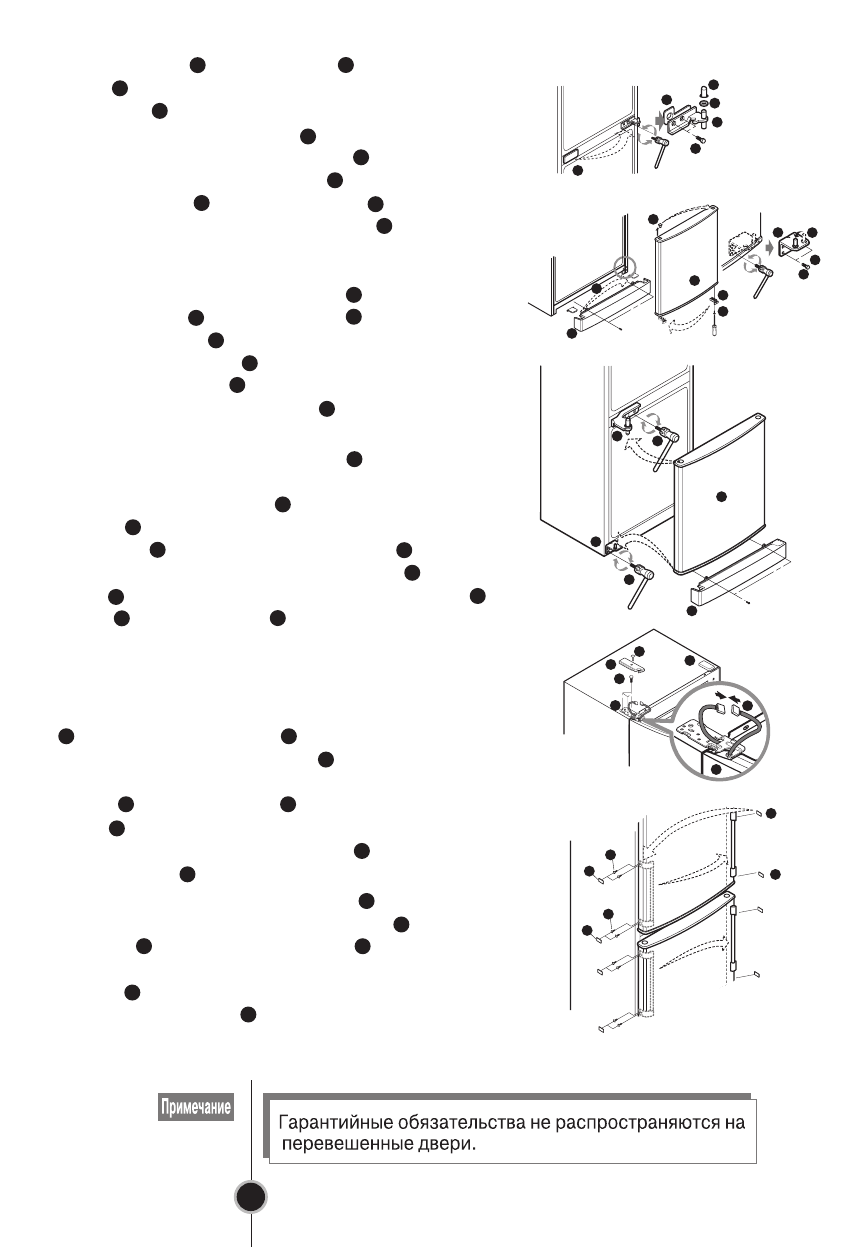 Примечание

Гарантийные обязательства не распространяются на перевешенные двери.