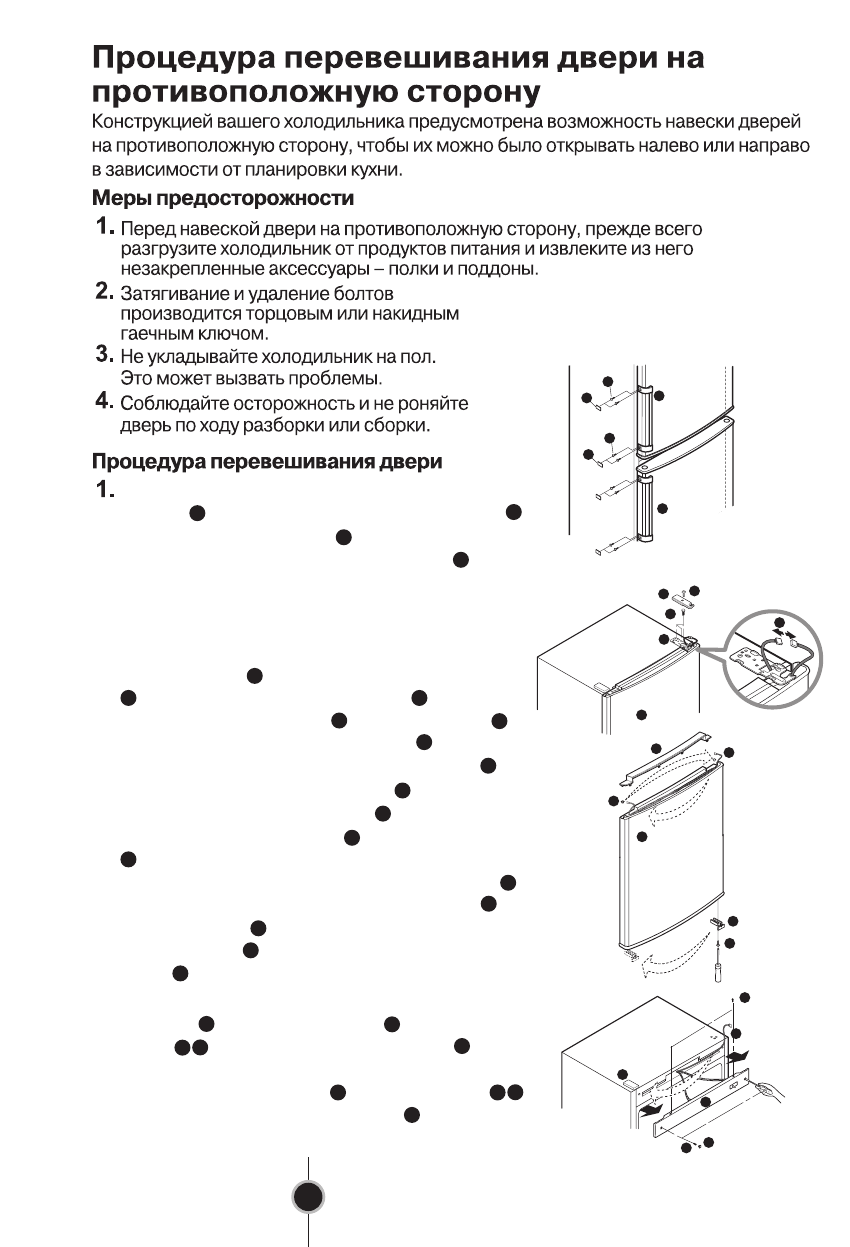 Процедура перевешивания двери на противоположную сторону

Конструкцией вашего холодильника предусмотрена возможность навески дверей на противоположную сторону, чтобы их можно было открывать налево или направо в зависимости от планировки кухни.

Меры предосторожности

1. Перед навеской двери на противоположную сторону, прежде всего разгрузите холодильник от продуктов питания и извлеките из него незакрепленные аксессуары – полки и поддоны.

2. Затягивание и удаление болтов производится торцовым или накидным гаечным ключом.

3. Не укладывайте холодильник на пол. Это может вызвать проблемы.

4. Соблюдайте осторожность и не роняйте дверь по ходу разборки или сборки.

Процедура перевешивания двери

1.