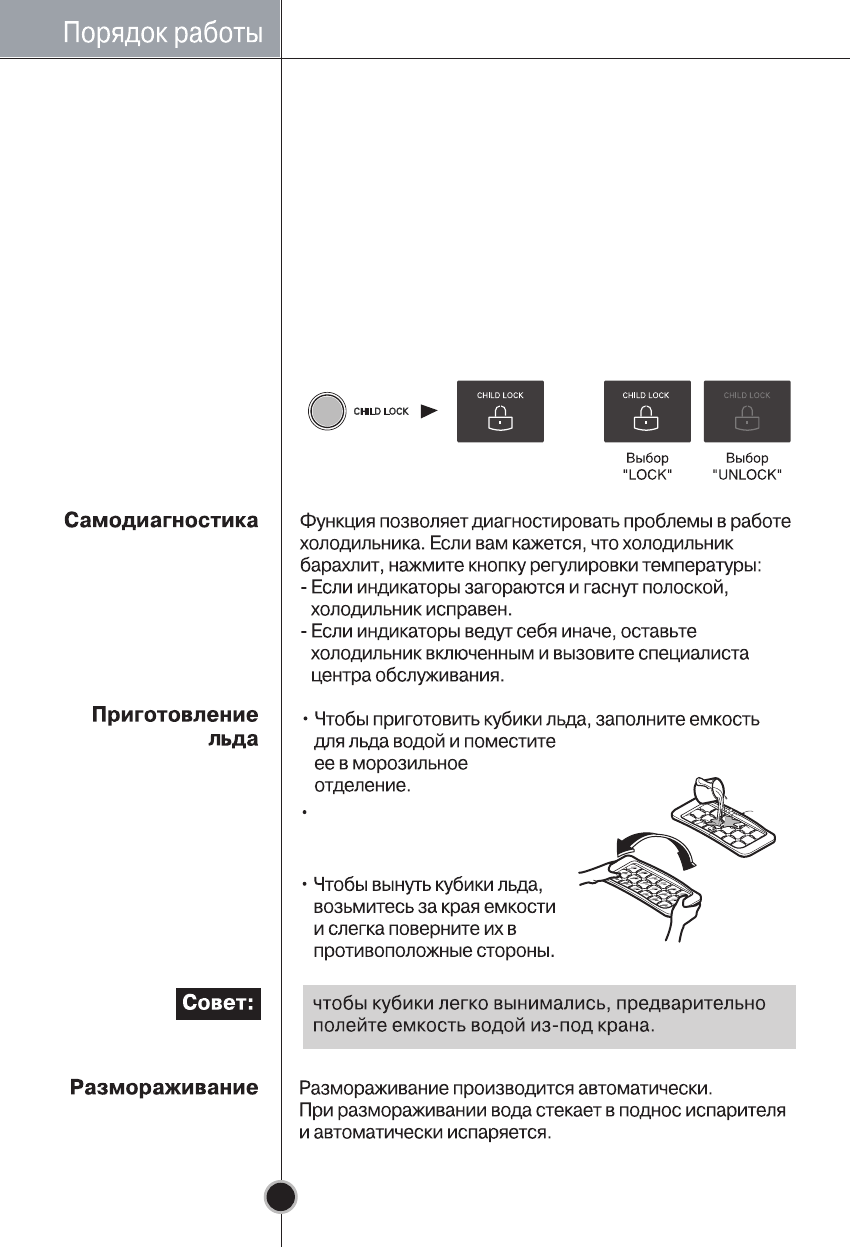 Порядок работы

CHILD LOCK

CHILD LOCK

CHILD LOCK

CHILD LOCK

Выбор "LOCK"

Выбор "UNLOCK"

Самодиагностика

Функция позволяет диагностировать проблемы в работе холодильника. Если вам кажется, что холодильник барахлит, нажмите кнопку регулировки температуры:
- Если индикаторы загораются и гаснут полоской, холодильник исправен.
- Если индикаторы ведут себя иначе, оставьте холодильник включенным и вызовите специалиста центра обслуживания.

Приготовление льда

• Чтобы приготовить кубики льда, заполните емкость для льда водой и поместите ее в морозильное отделение.
•

• Чтобы вынуть кубики льда, возьмитесь за края емкости и слегка поверните их в противоположные стороны.

Совет:

чтобы кубики легко вынимались, предварительно полейте емкость водой из-под крана.

Размораживание

Размораживание производится автоматически. При размораживании вода стекает в поднос испарителя и автоматически испаряется.