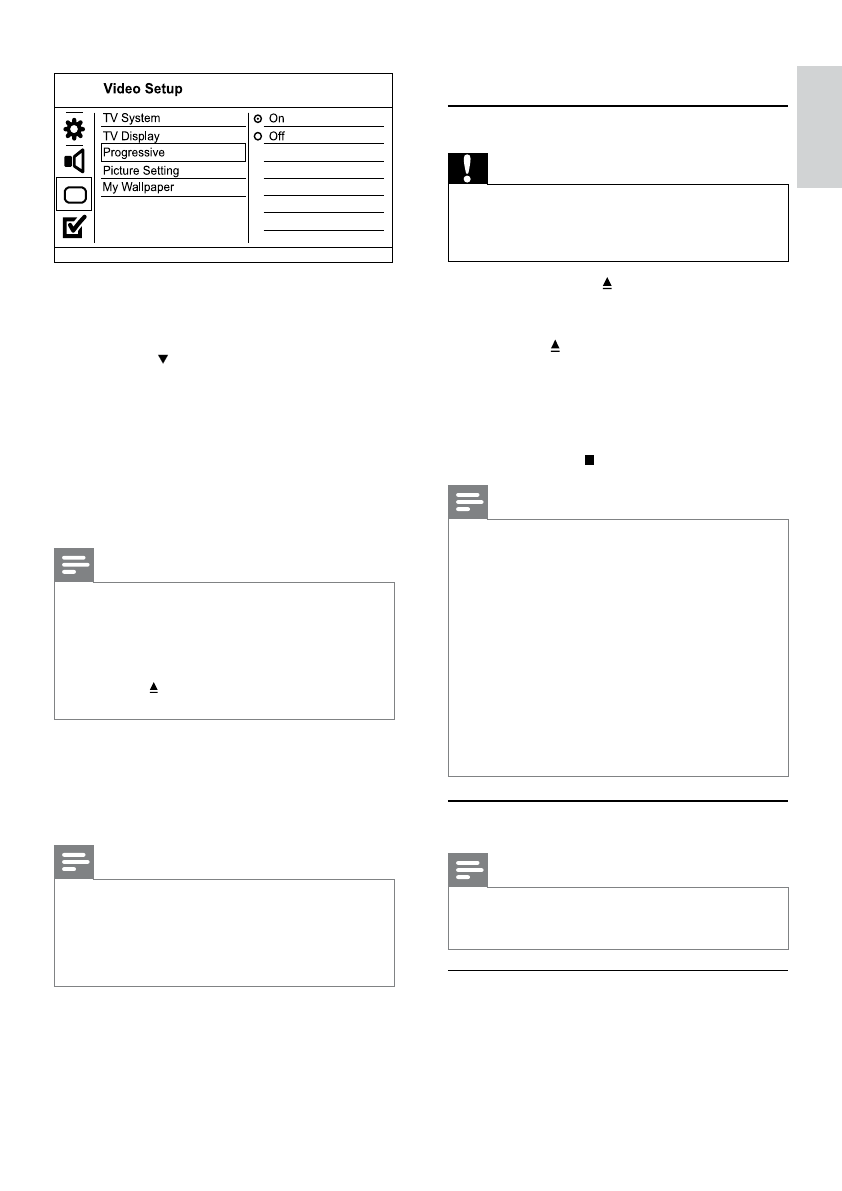 Video Setup

TV System
TV Display
Progressive
Picture Setting
My Wallpaper

On
Off