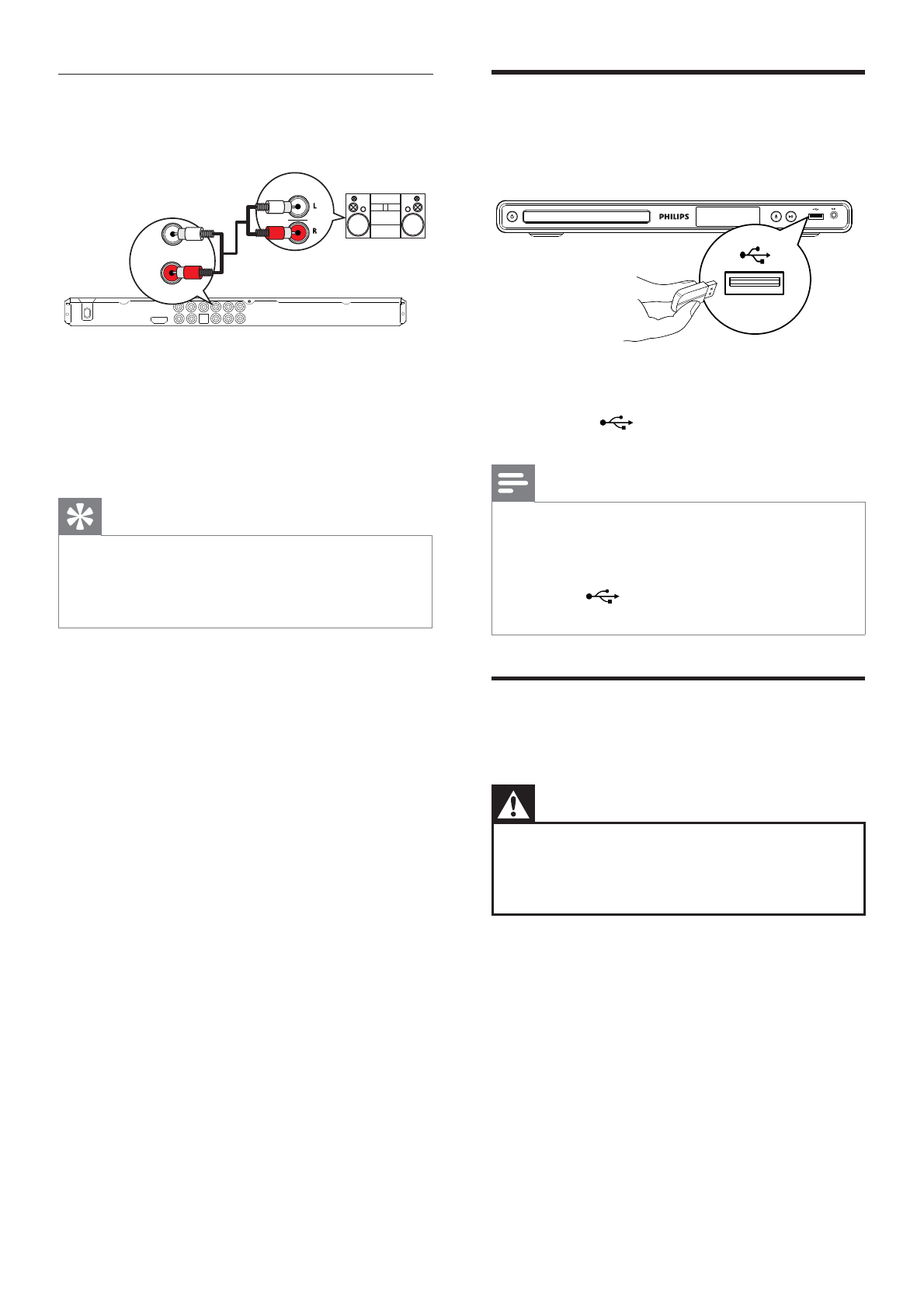 L

R

PHILIPS