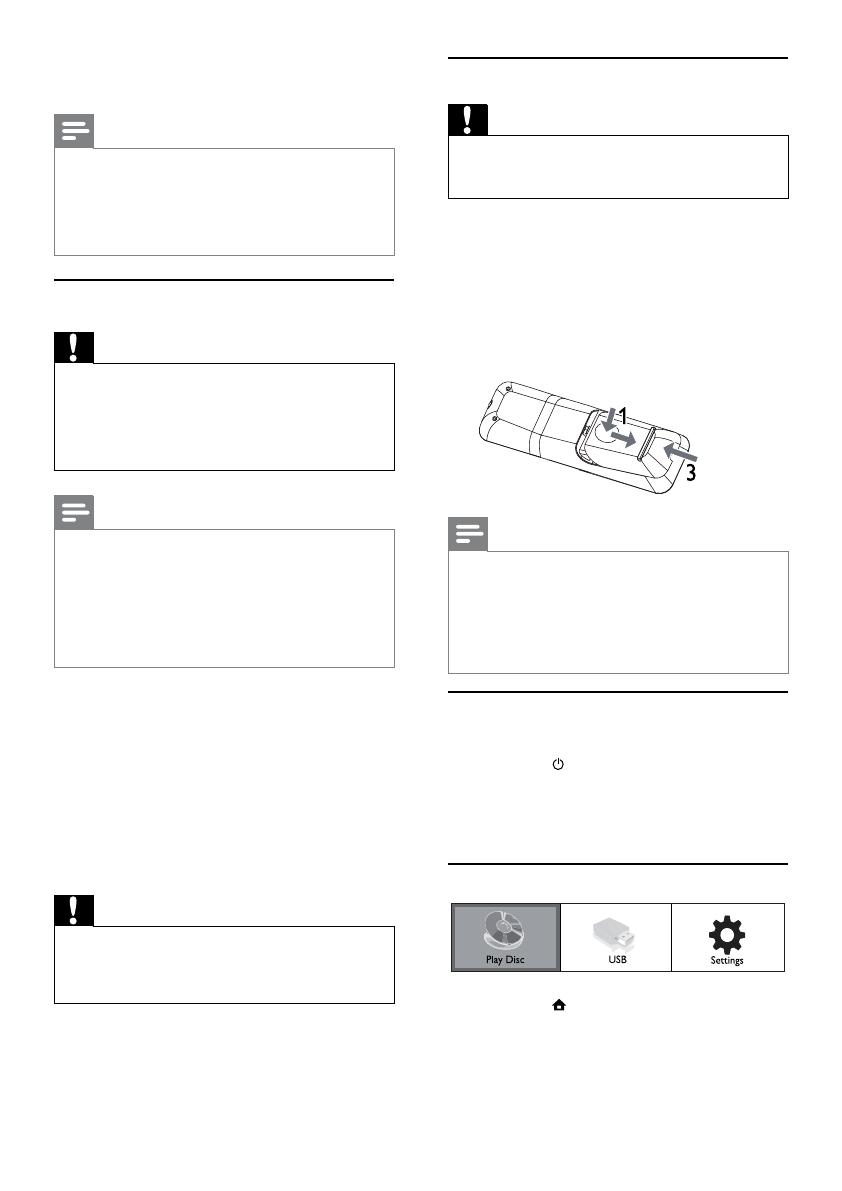 1

3

Play Disc

USB

Settings