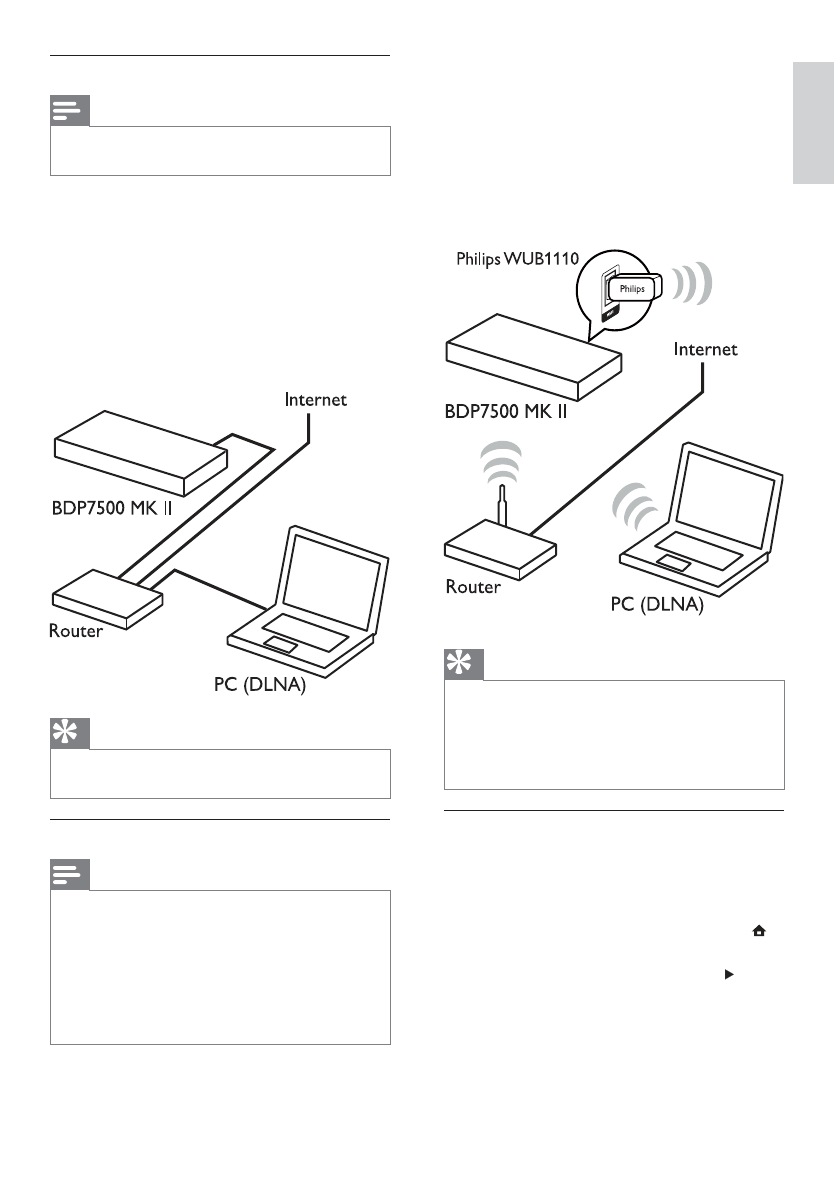 Internet

BDP7500 MK II

Router

PC (DLNA)

Philips WUB1110

Philips

Internet

BDP7500 MK II

Router

PC (DLNA)