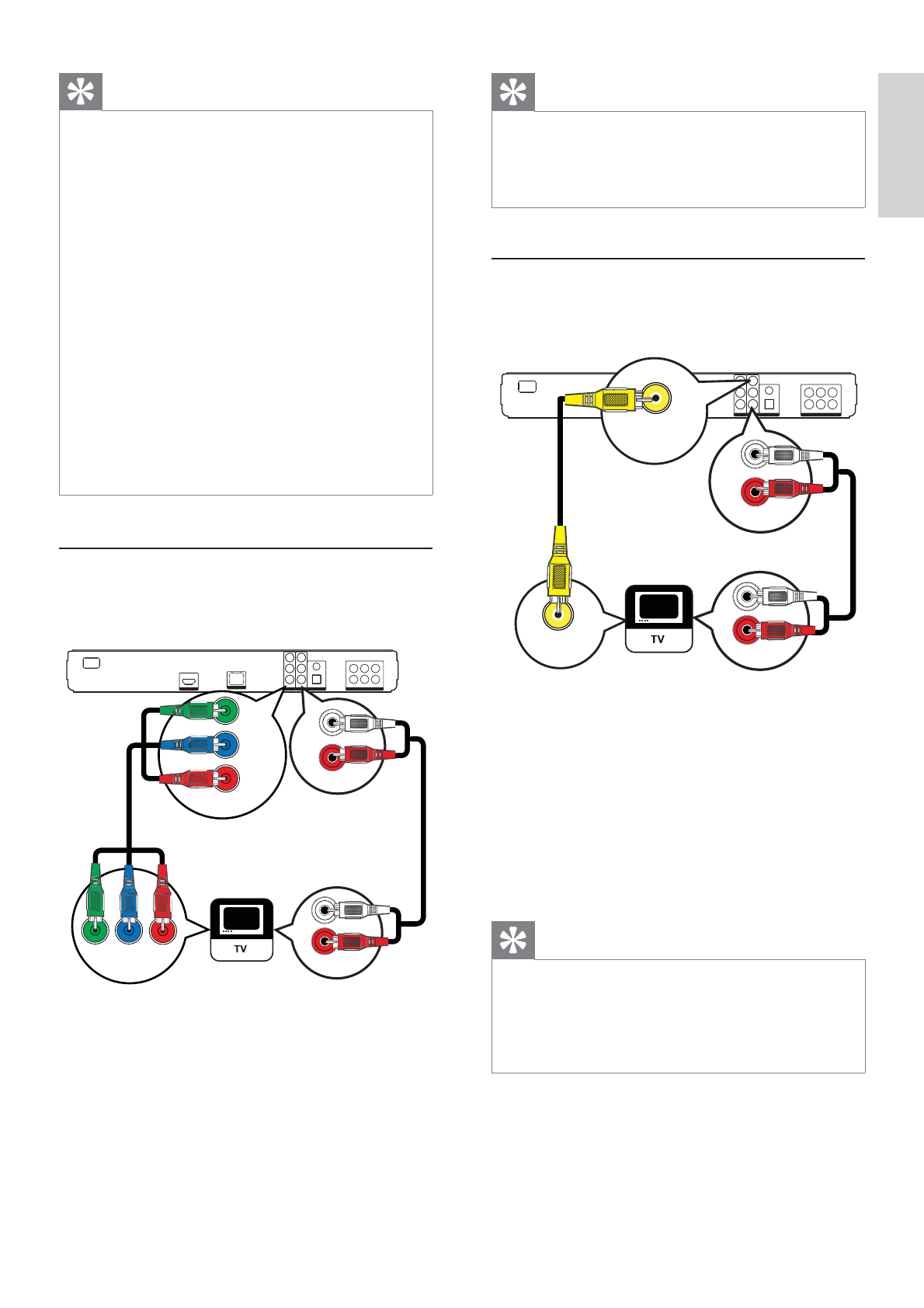 TV

TV