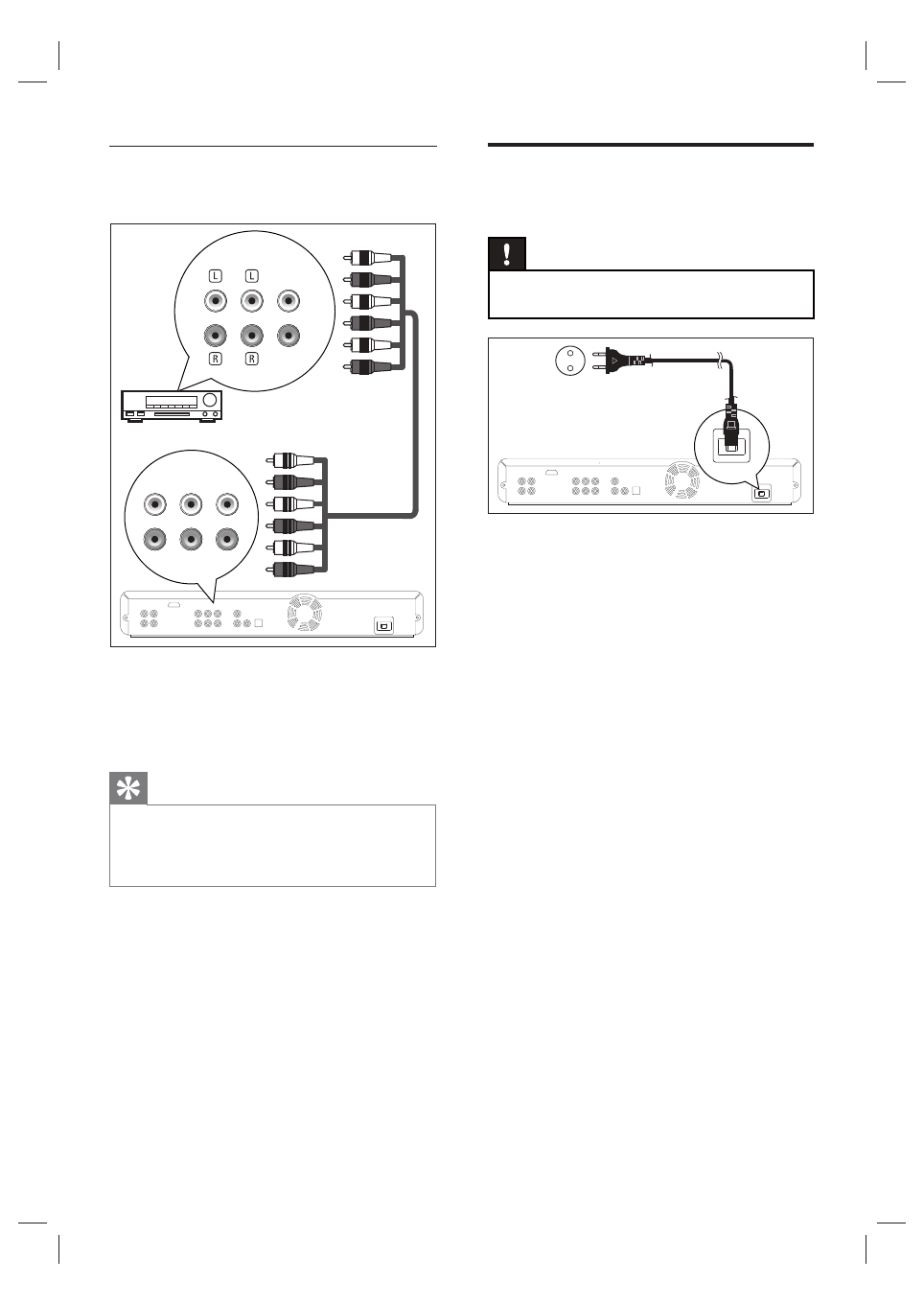 L L

R R