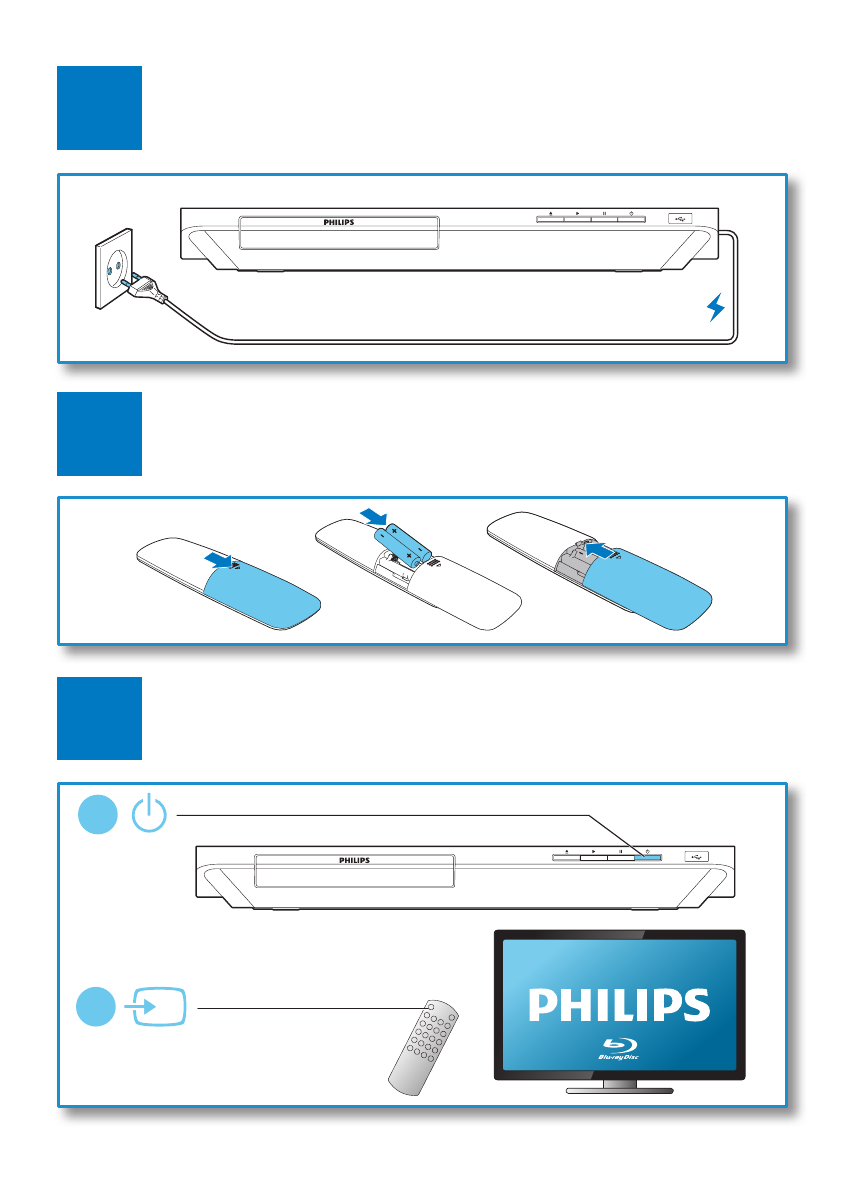 PHILIPS

PHILIPS

PHILIPS

Blu-ray Disc