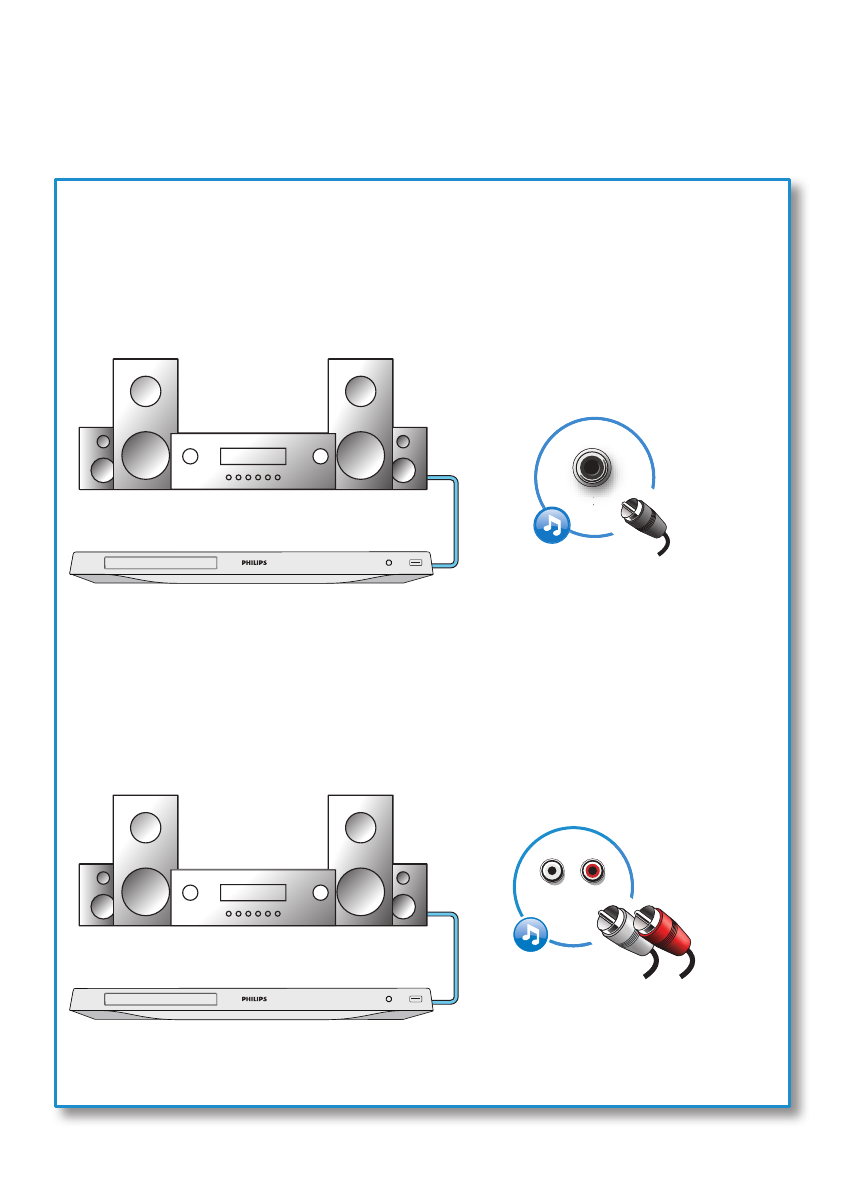 PHILIPS

PHILIPS