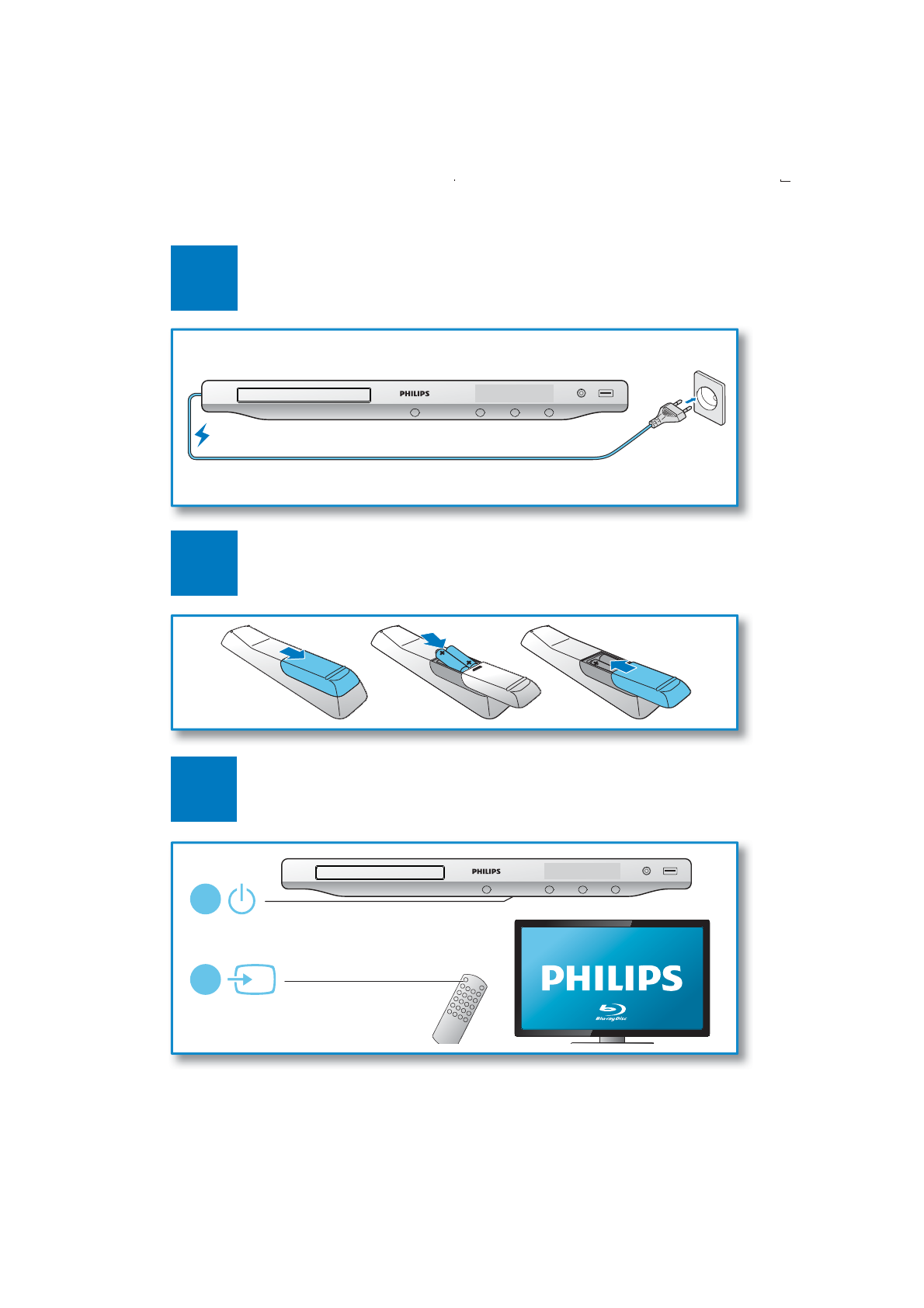 PHILIPS

PHILIPS

PHILIPS

Blu-ray Disc