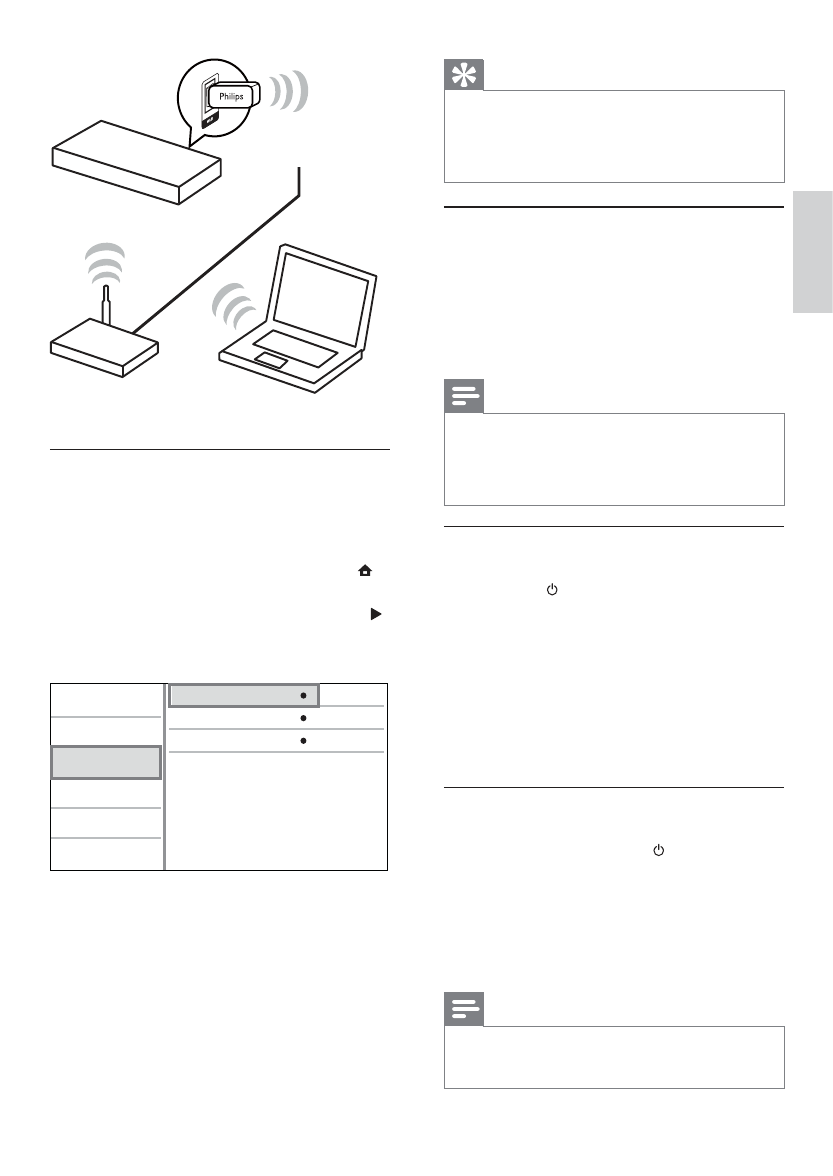 Philips