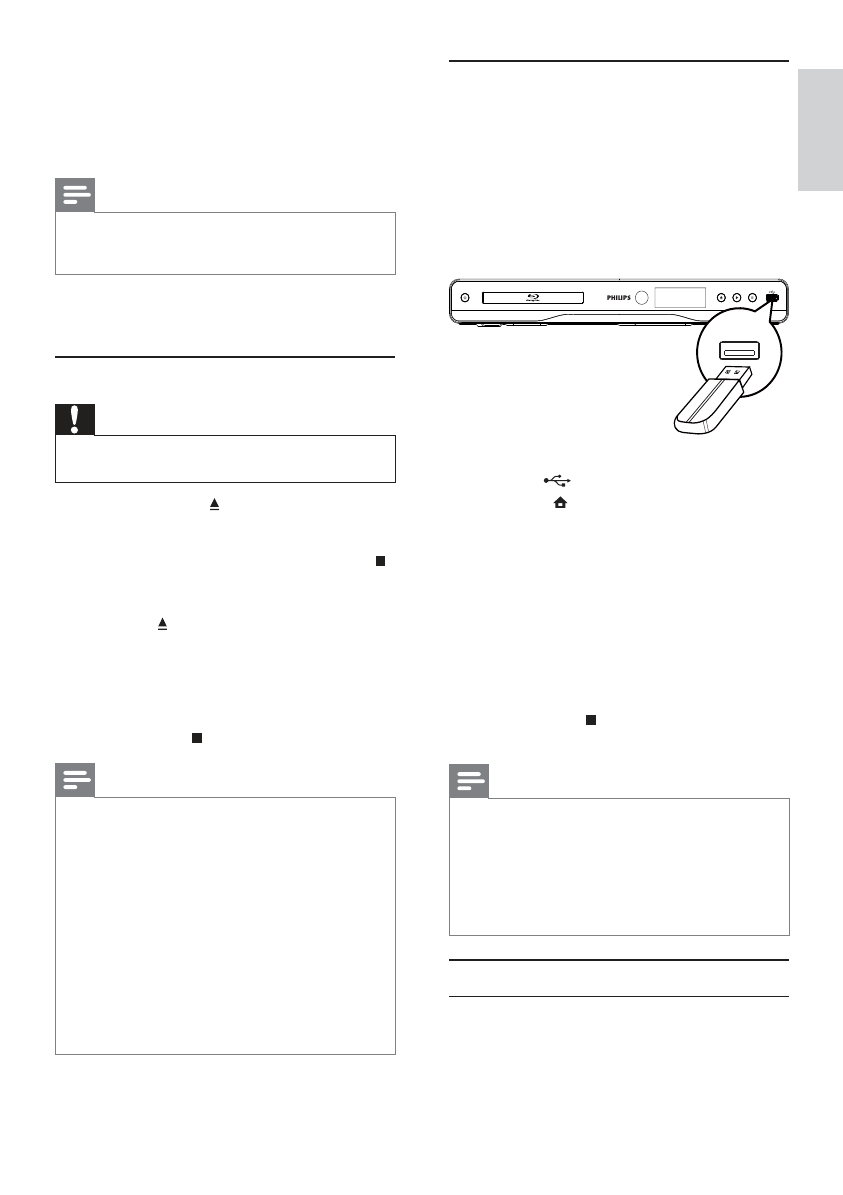 PHILIPS