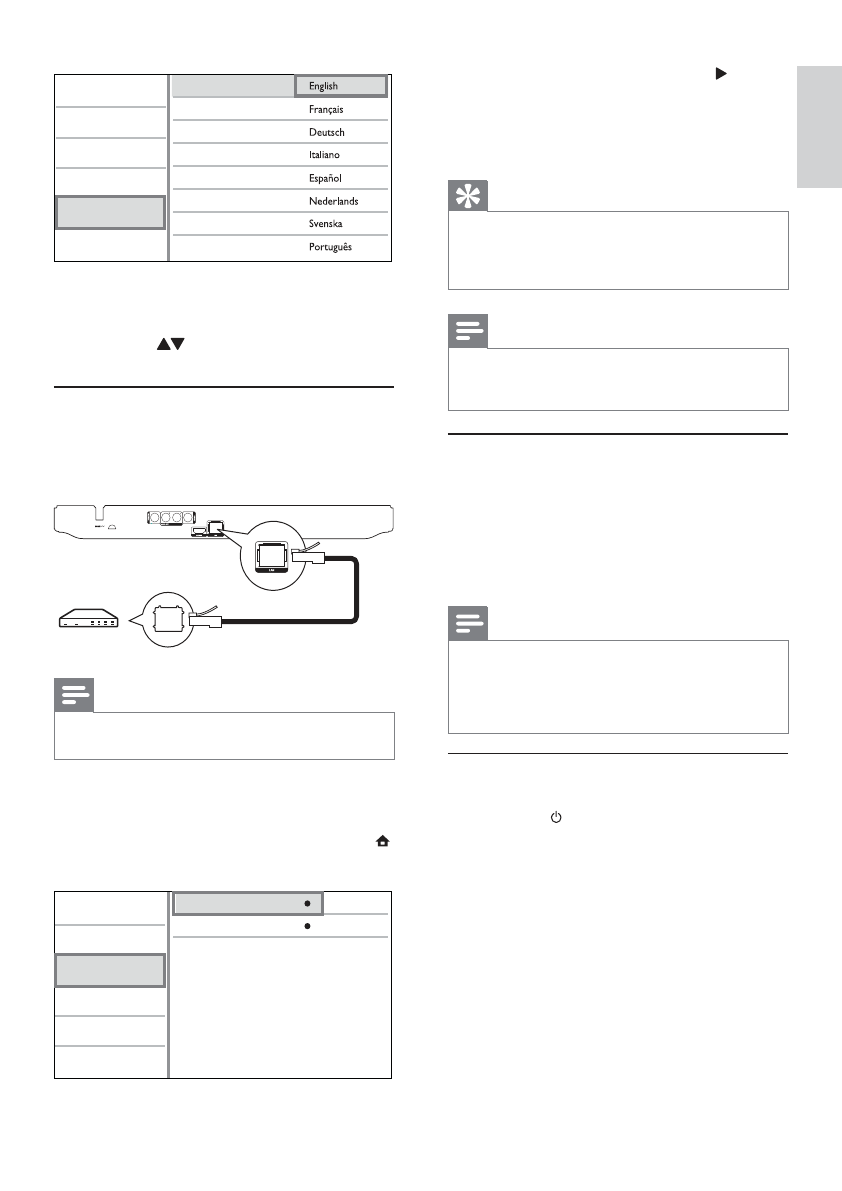 English
Français
Deutsch
Italiano
Español
Nederlands
Svenska
Português