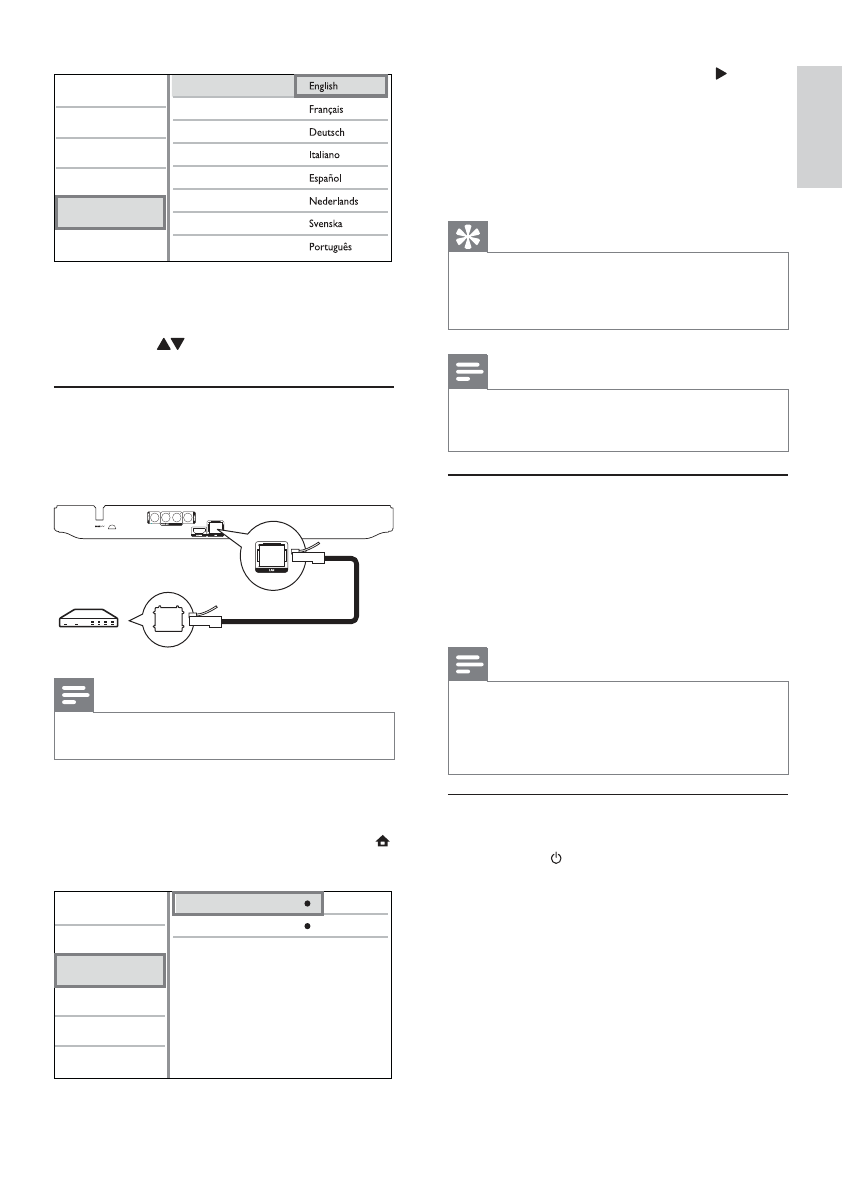 English
Français
Deutsch
Italiano
Español
Nederlands
Svenska
Português