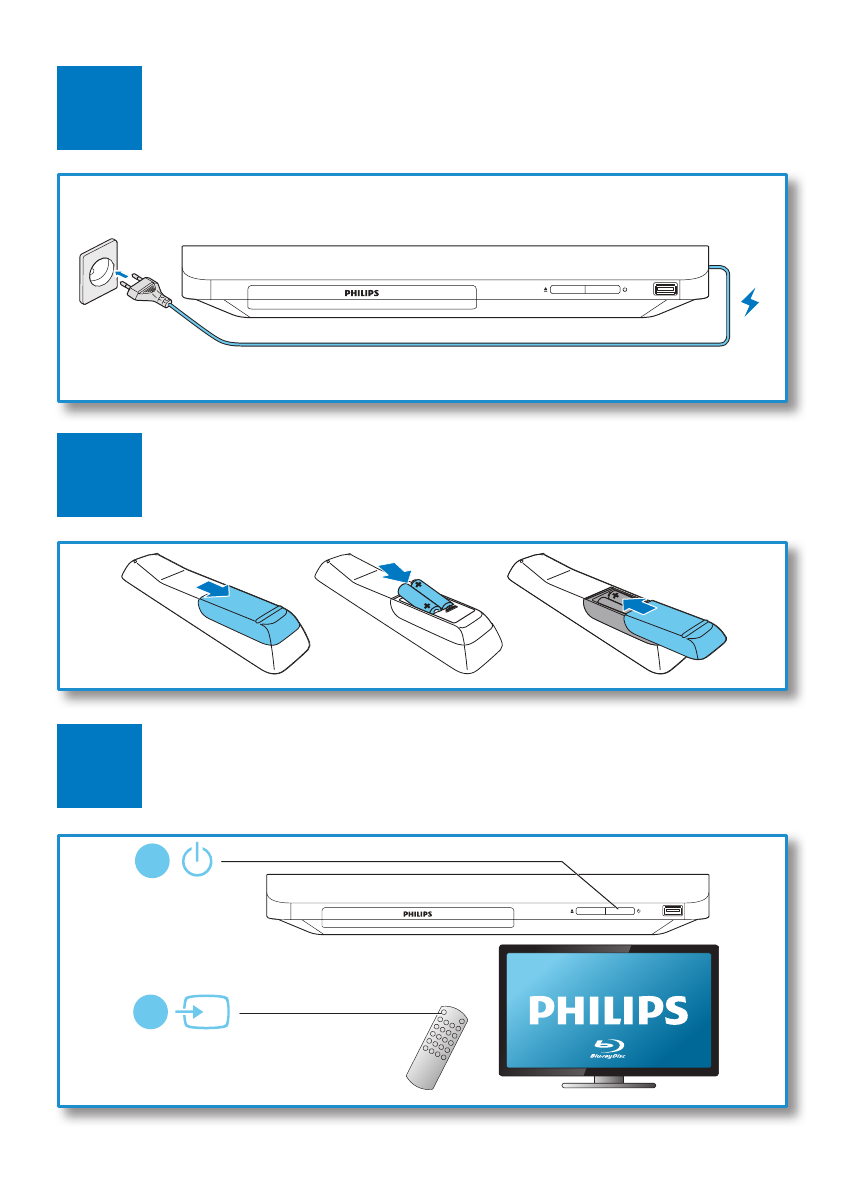 PHILIPS

PHILIPS

PHILIPS

Blu-ray Disc