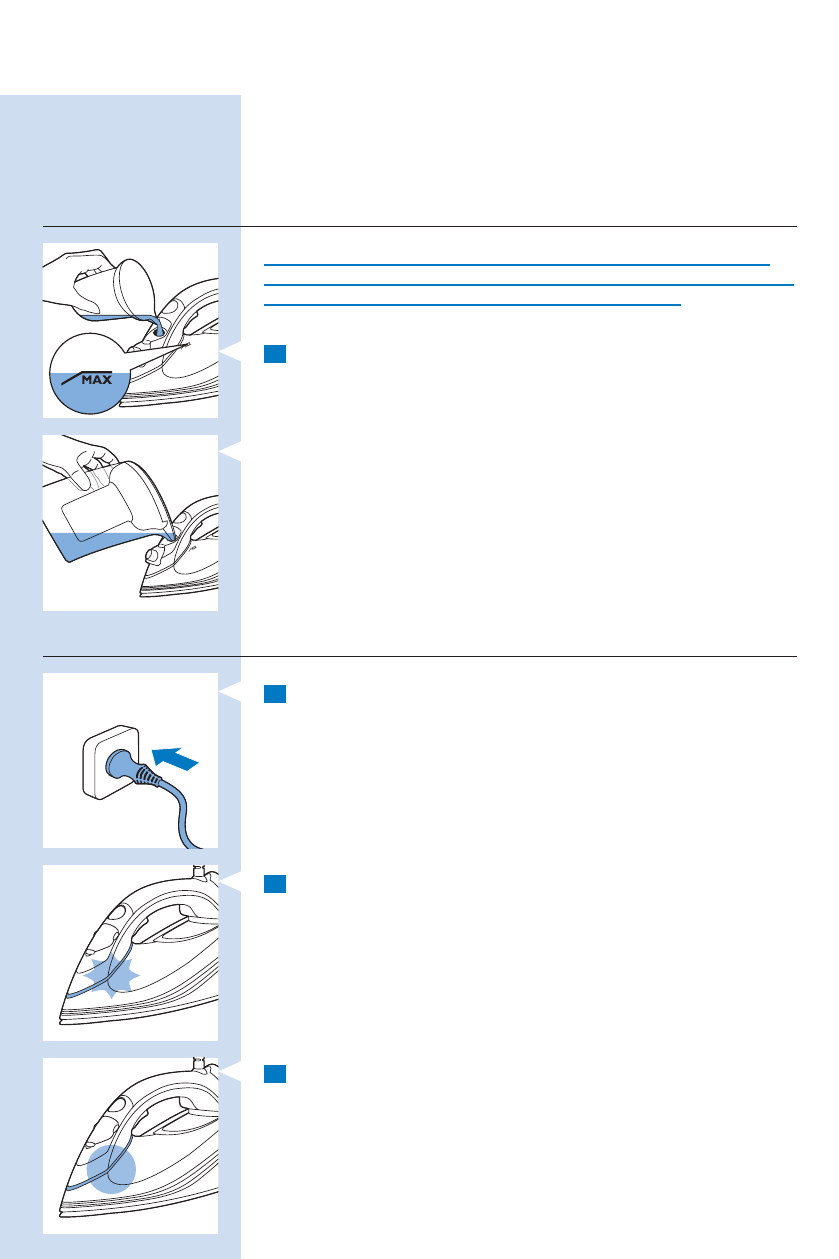 MAX