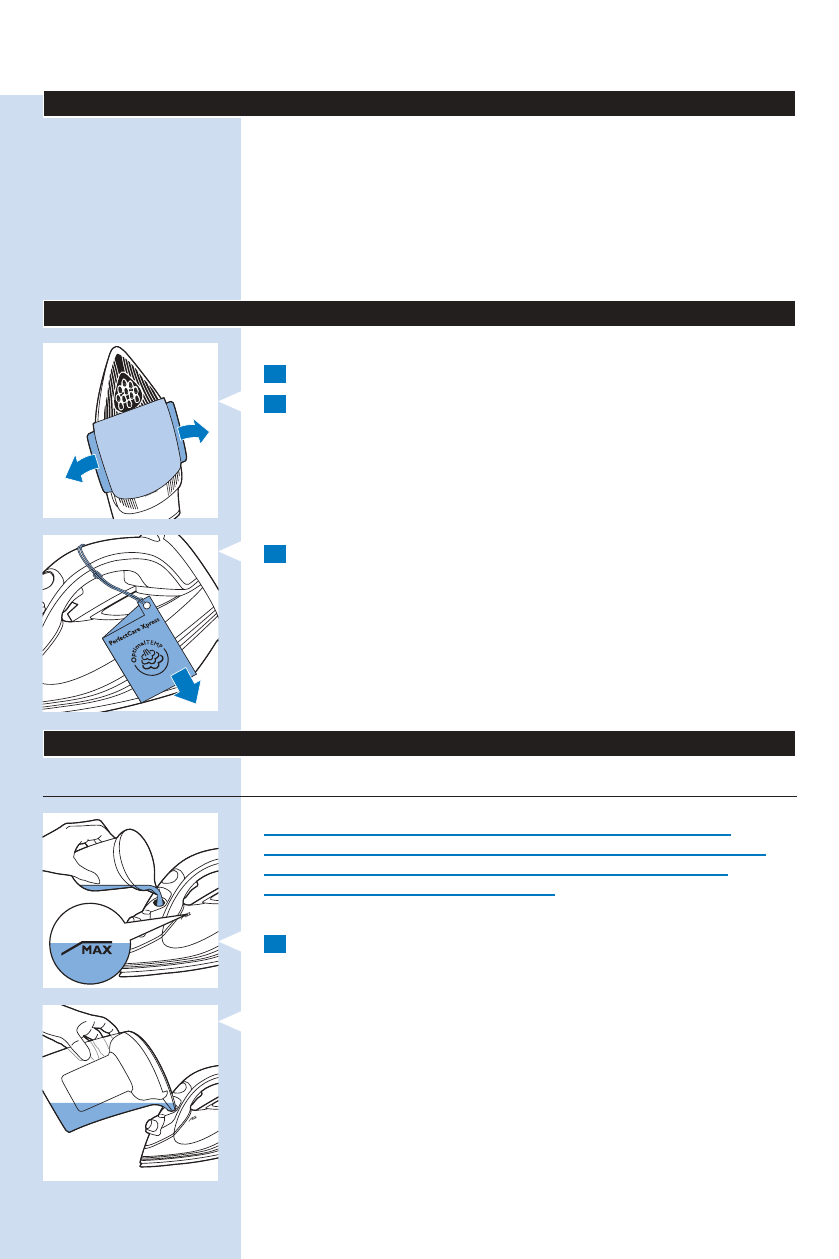 PerfectCare Xpress

OptimalTEMP

MAX