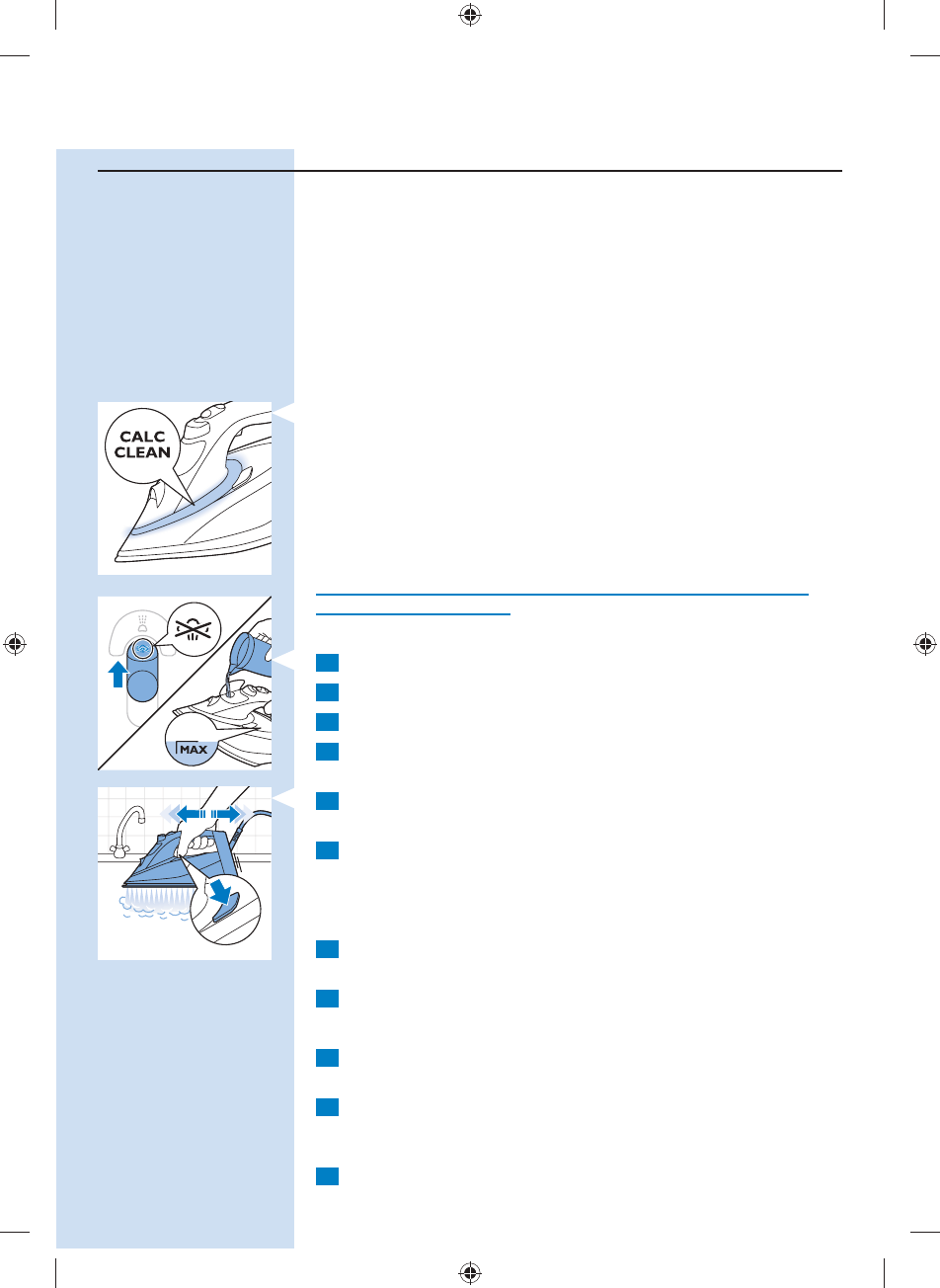 CALC CLEAN

MAX