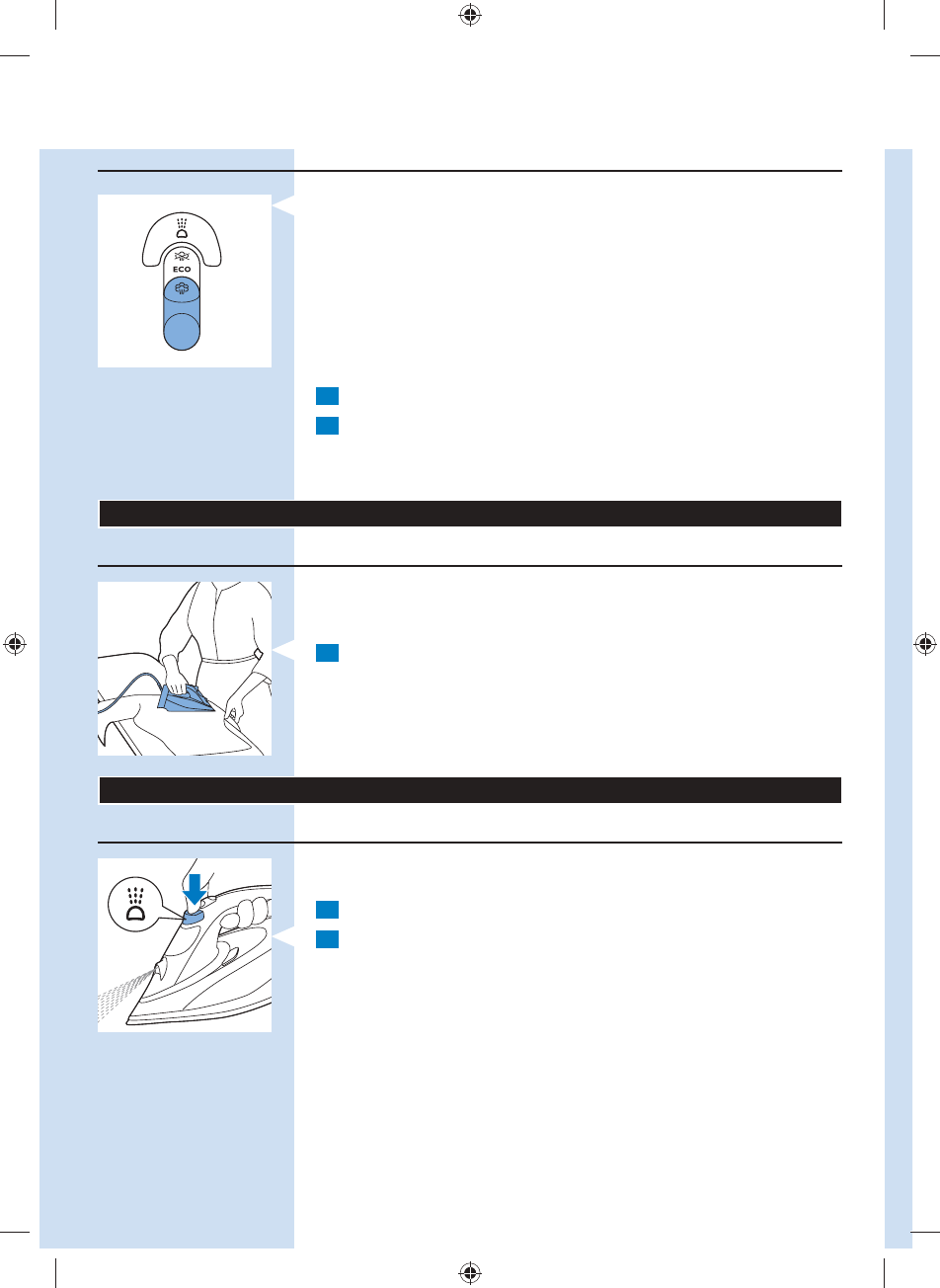 ECO