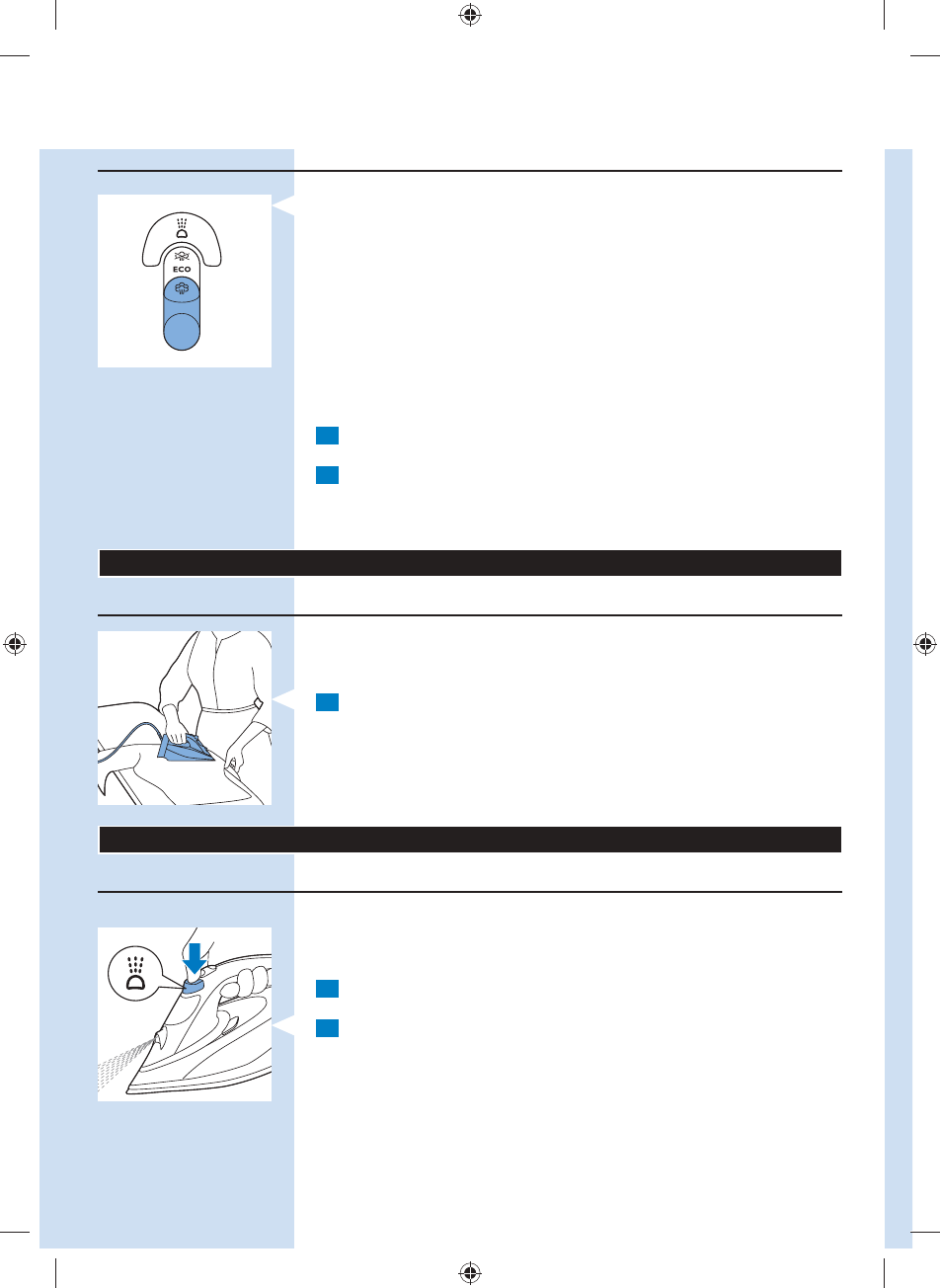 ECO