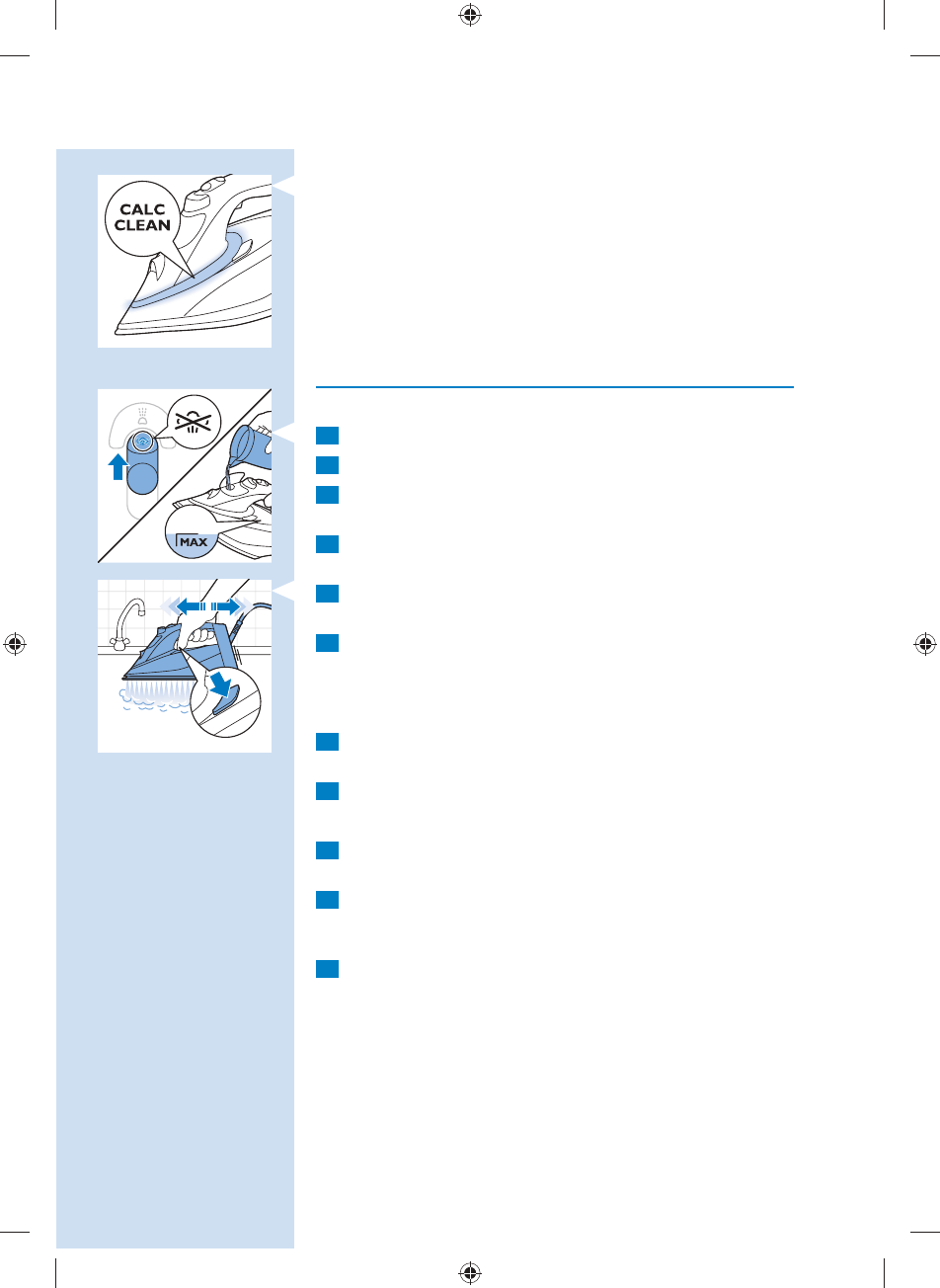 CALC CLEAN

MAX