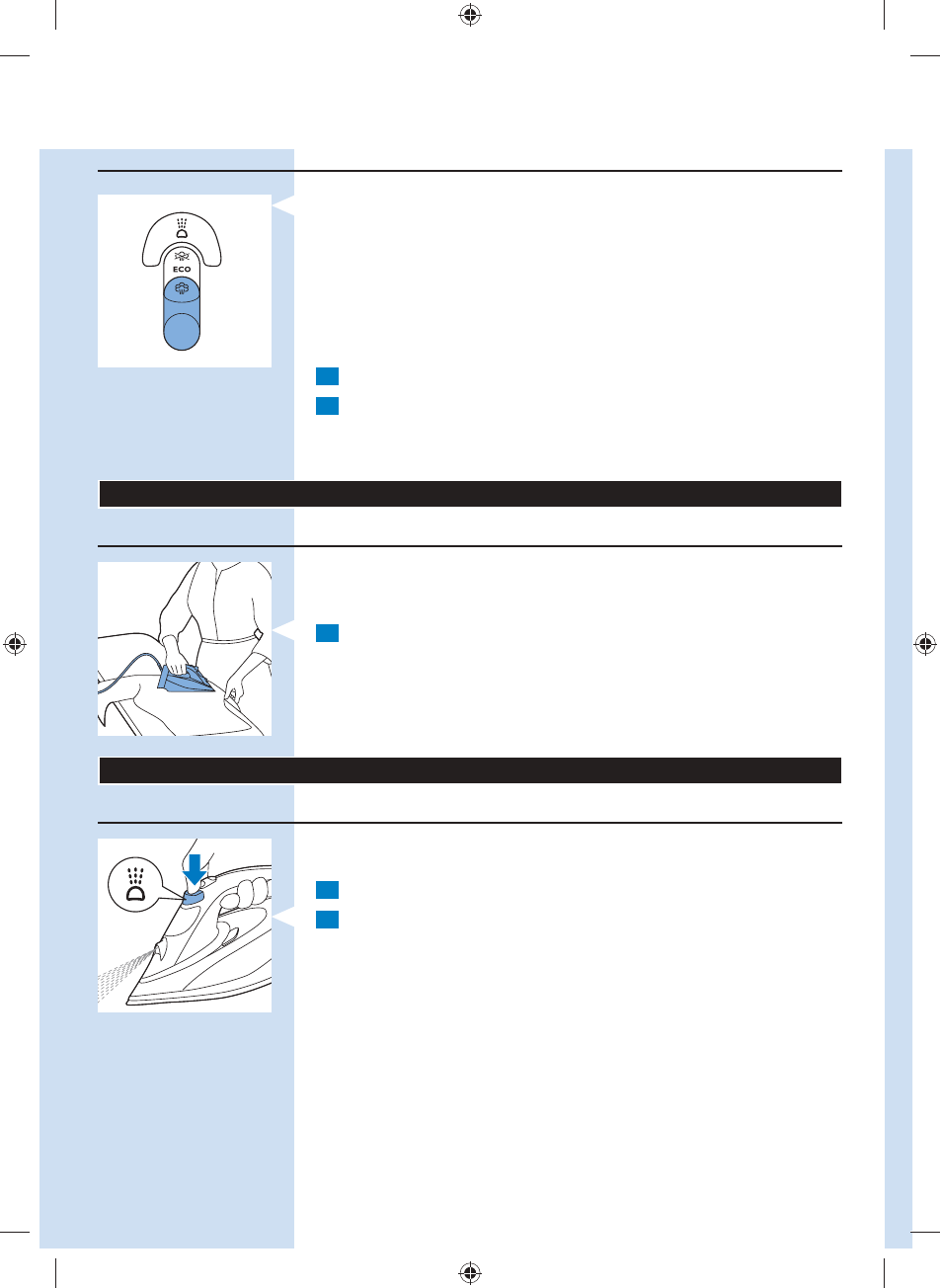 ECO