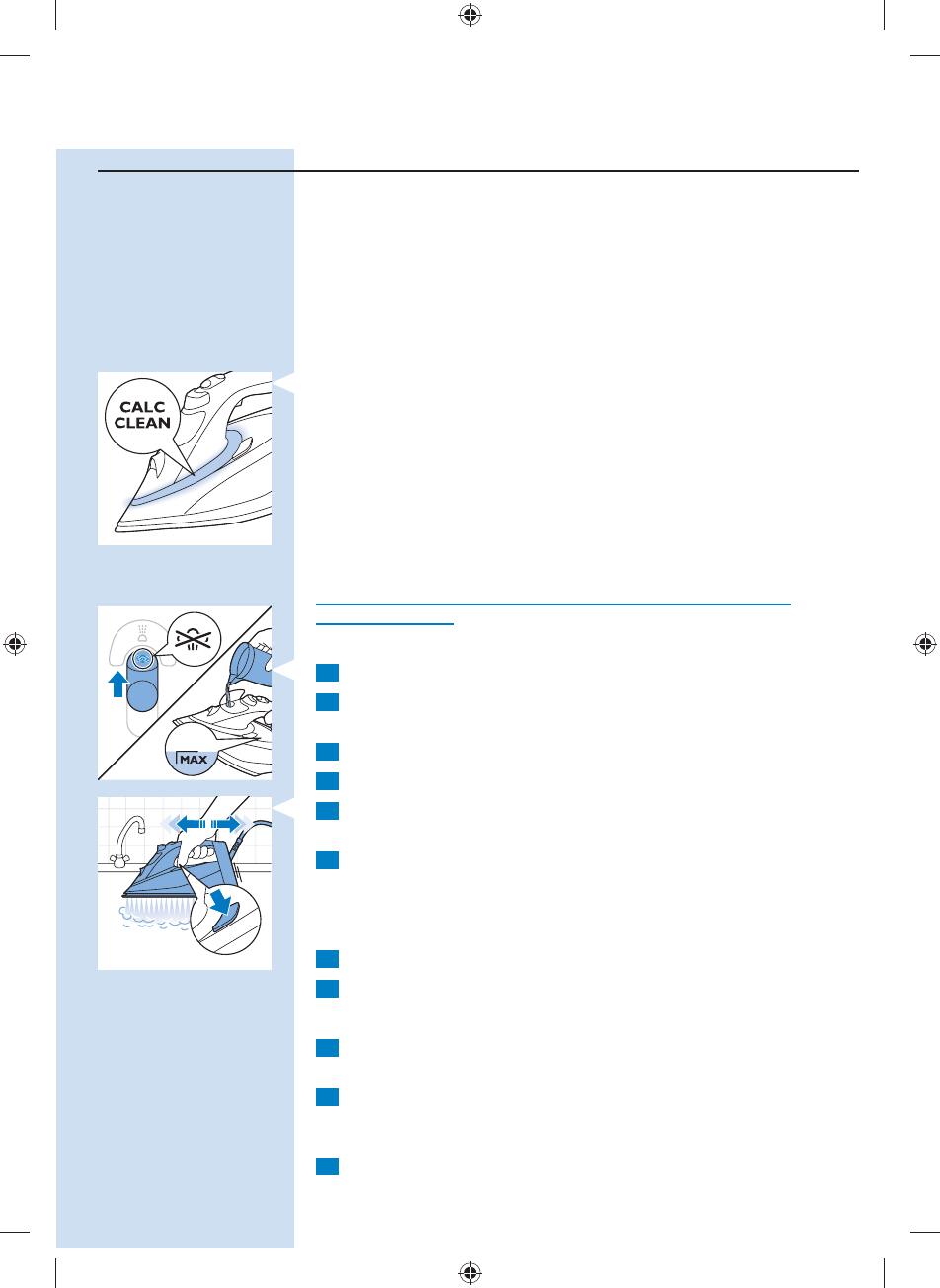 CALC CLEAN

MAX