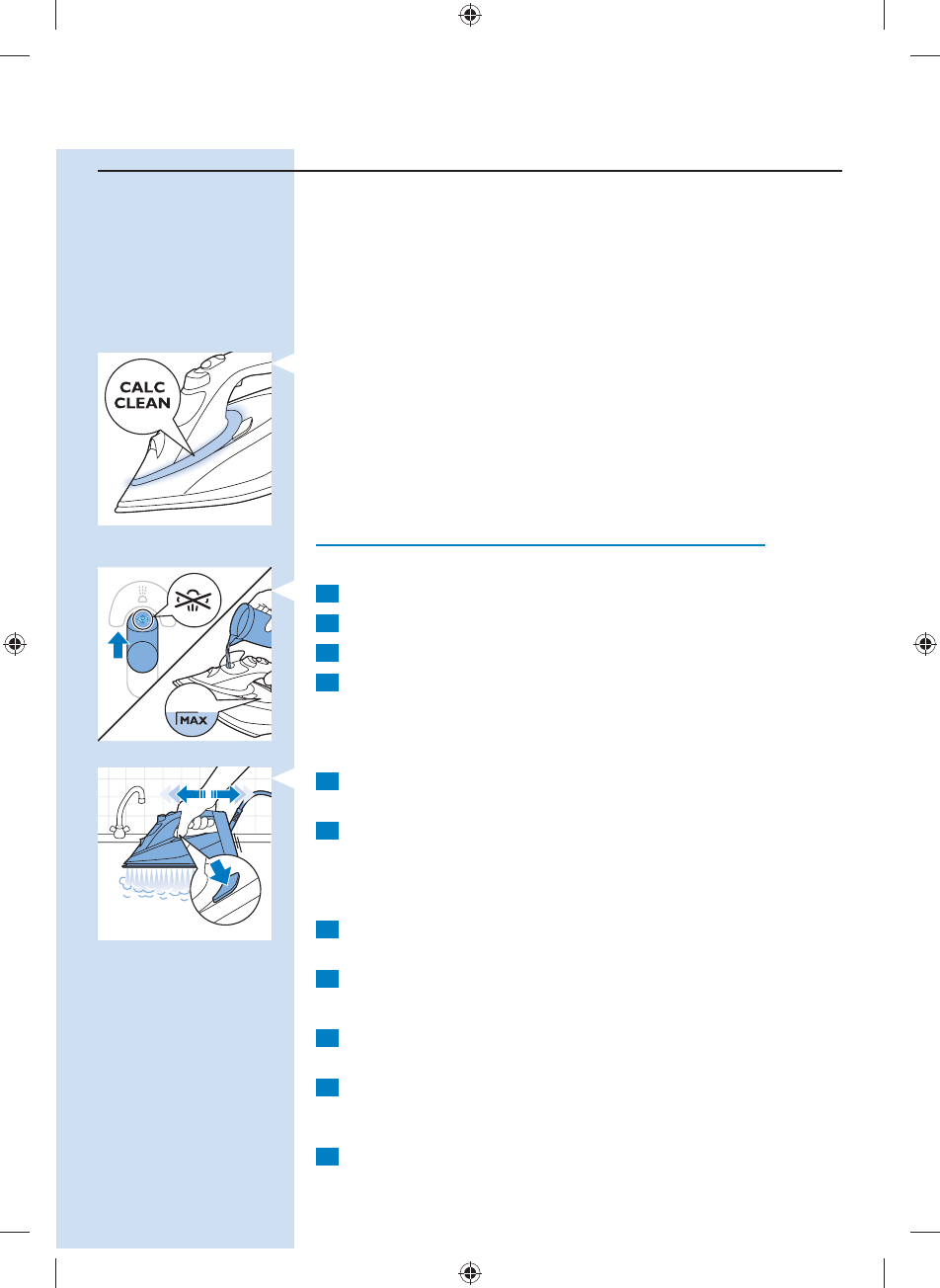 CALC CLEAN

MAX