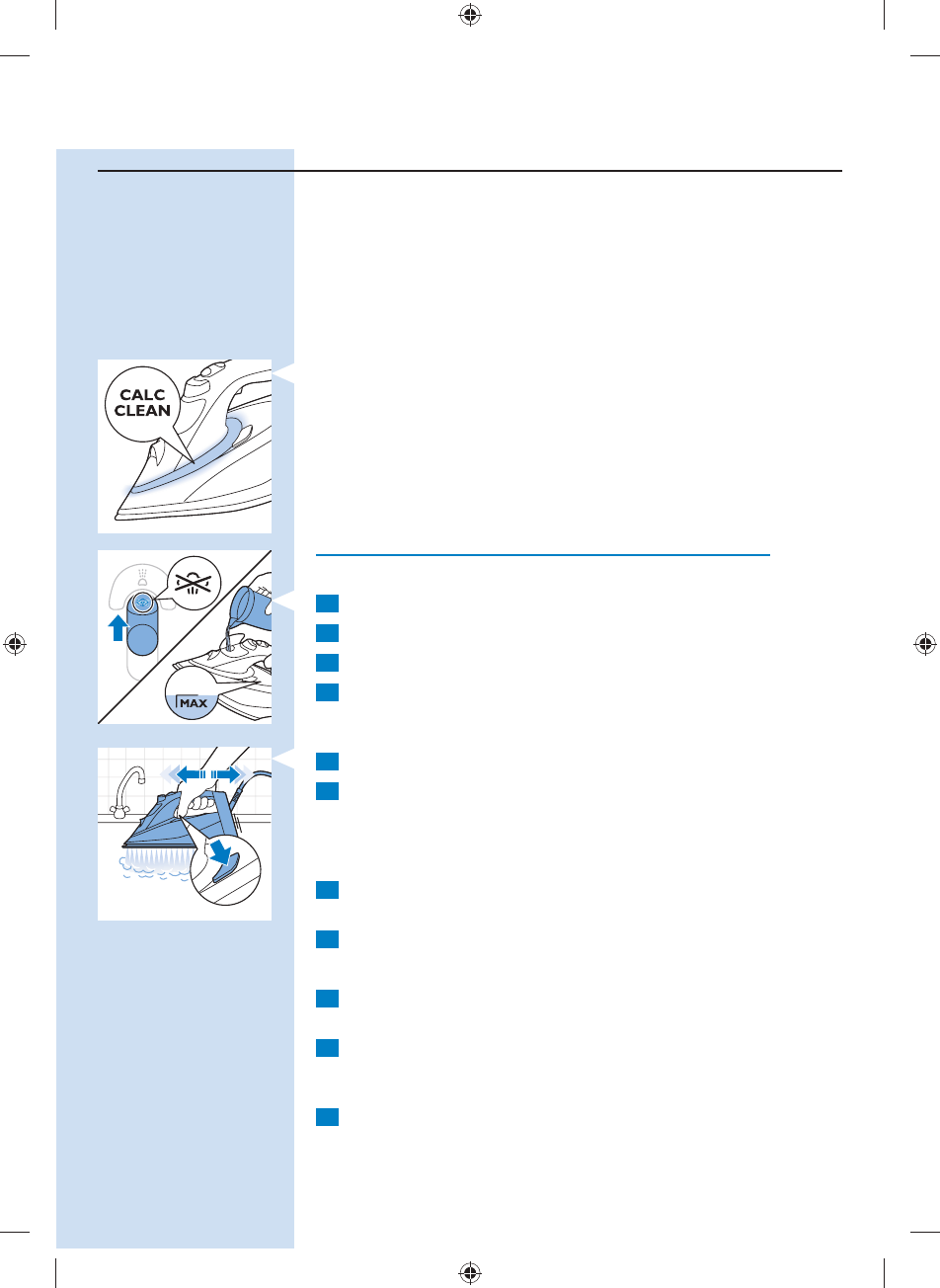 CALC
CLEAN

MAX