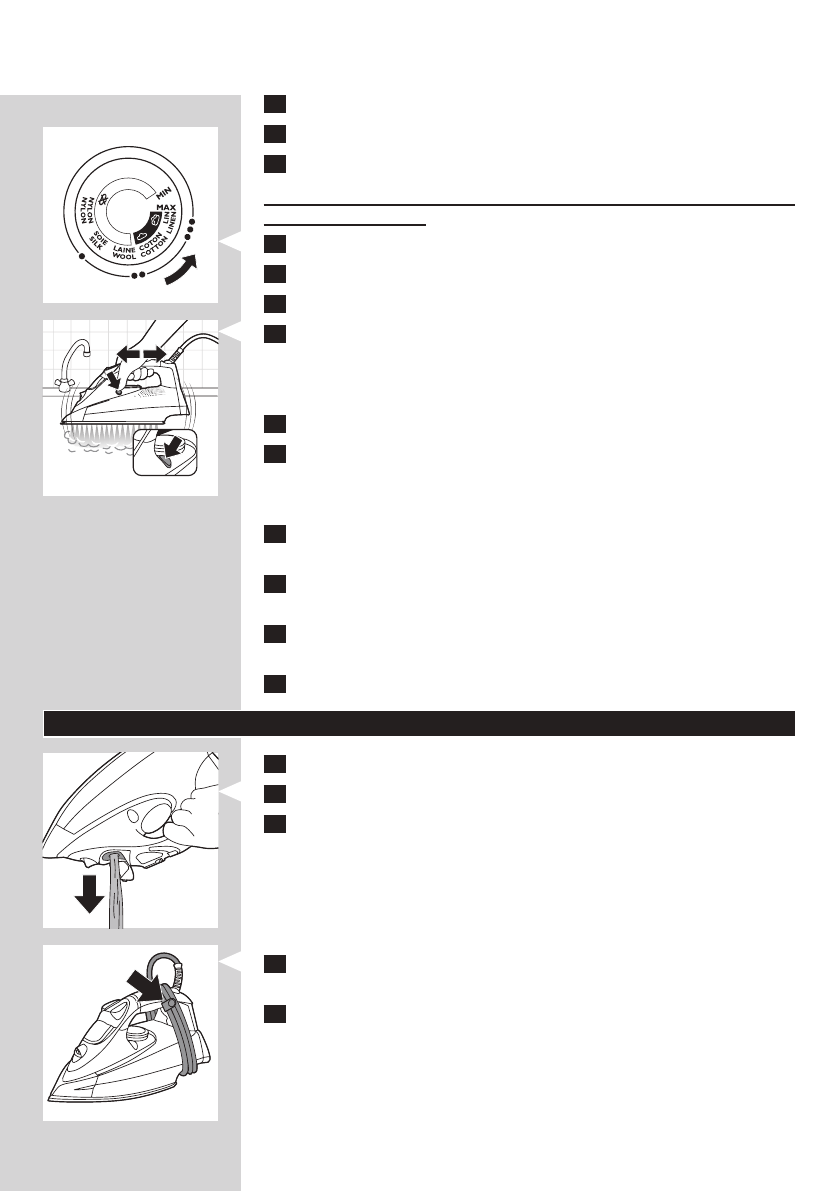 MIN
MAX
LIN
LINEN
COTON
COTTON
LAINE
WOOL
SOIE
SILK
NYLON
NYLON