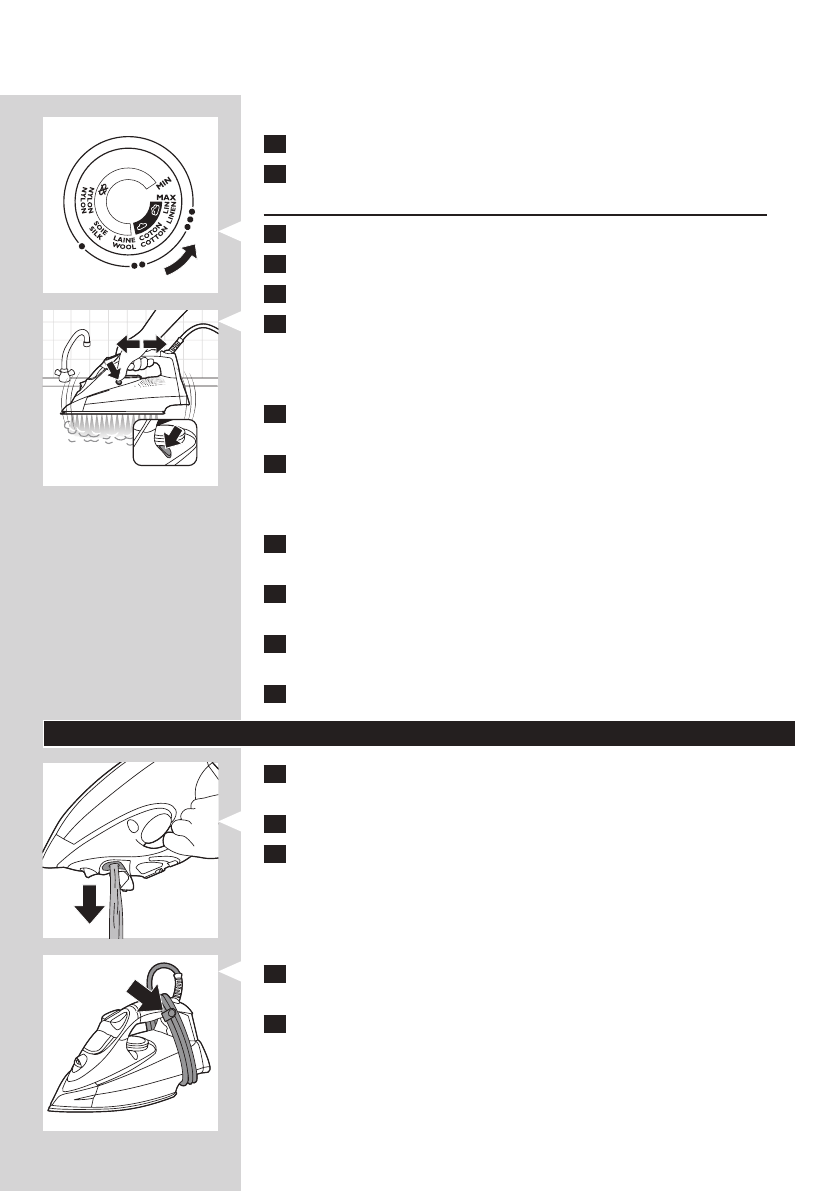 MIN
MAX
LIN
LINEN
COTON
COTTON
LAINE
WOOL
SOIE
SILK
NYLON
NYLON