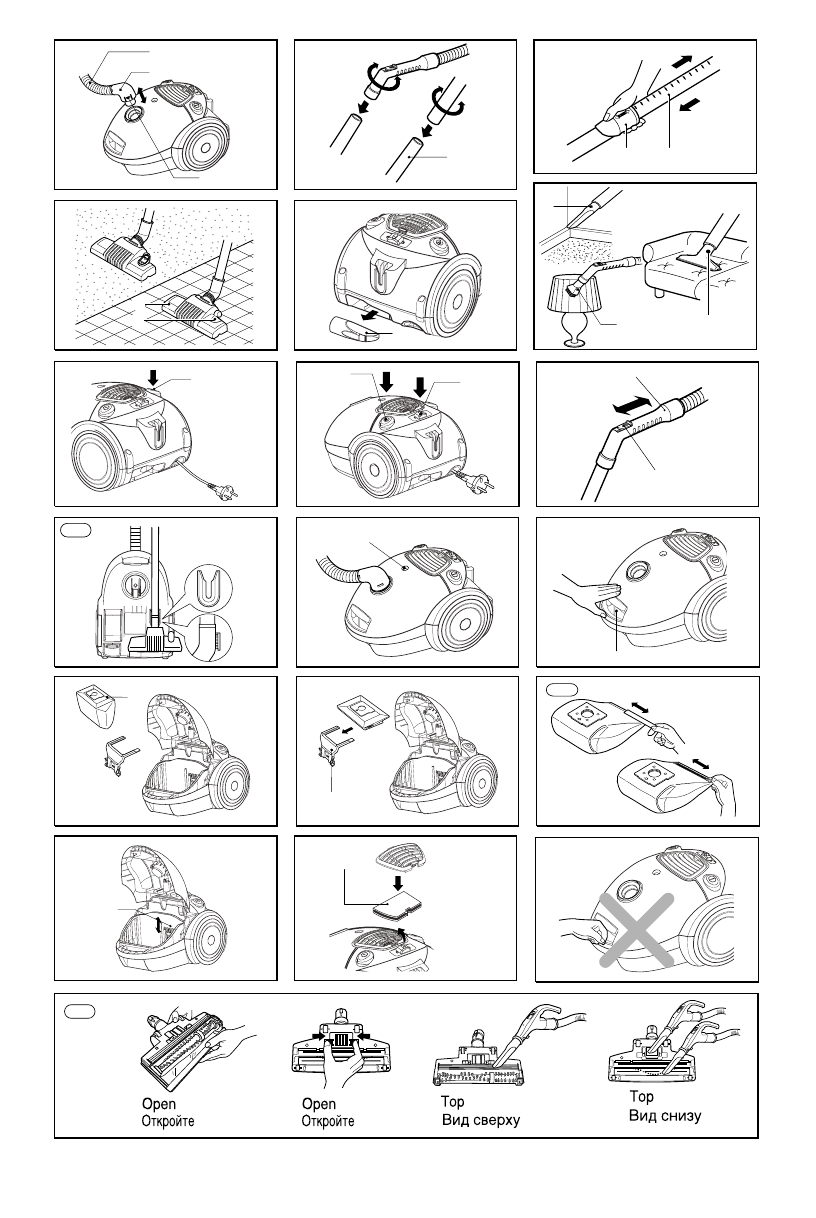 Open
Откройте

Open
Откройте

Top
Вид сверху

Top
Вид снизу