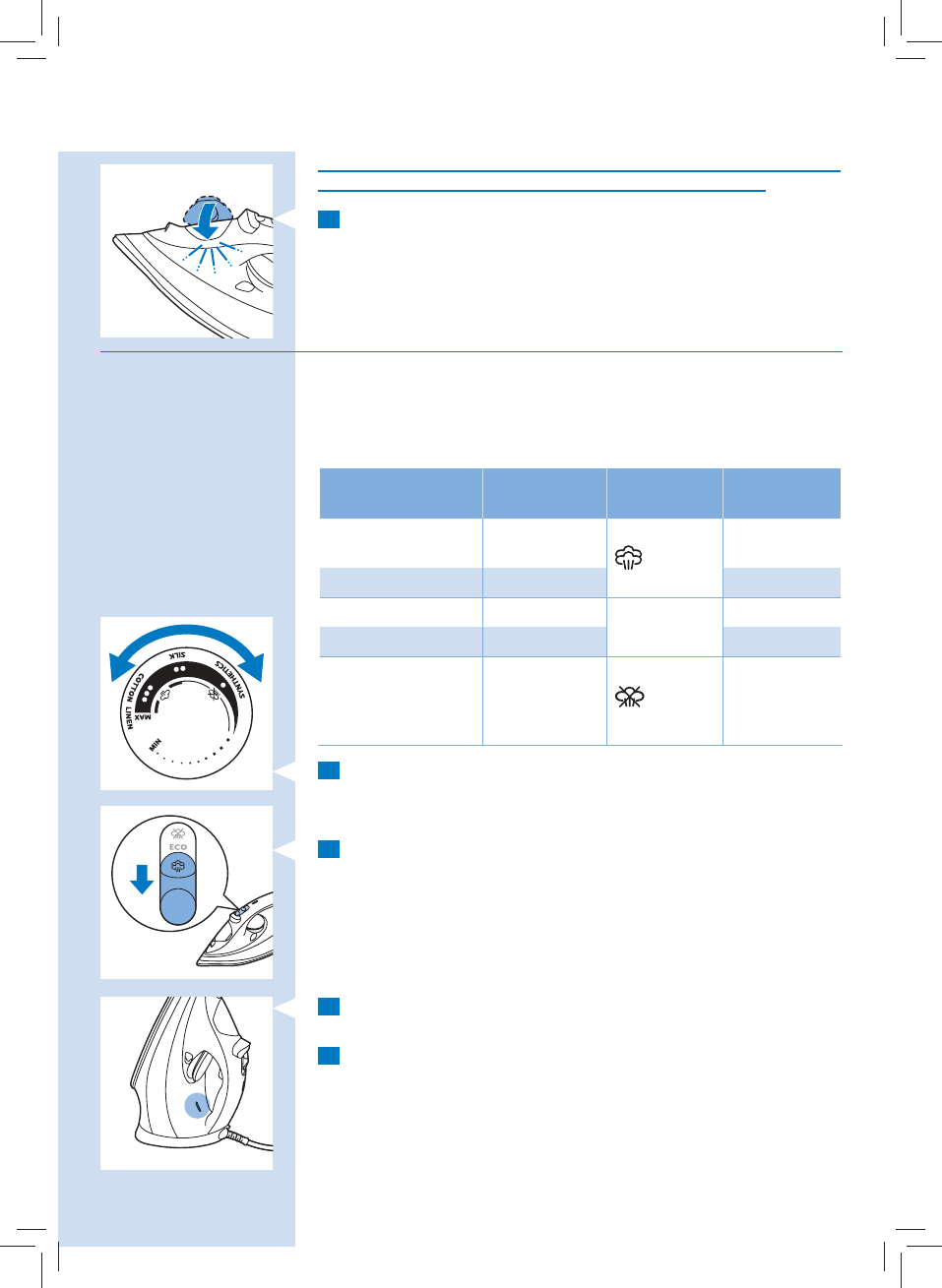 SILK
SYNTHETICS
COTTON LINEN
MAX
MIN

ECO