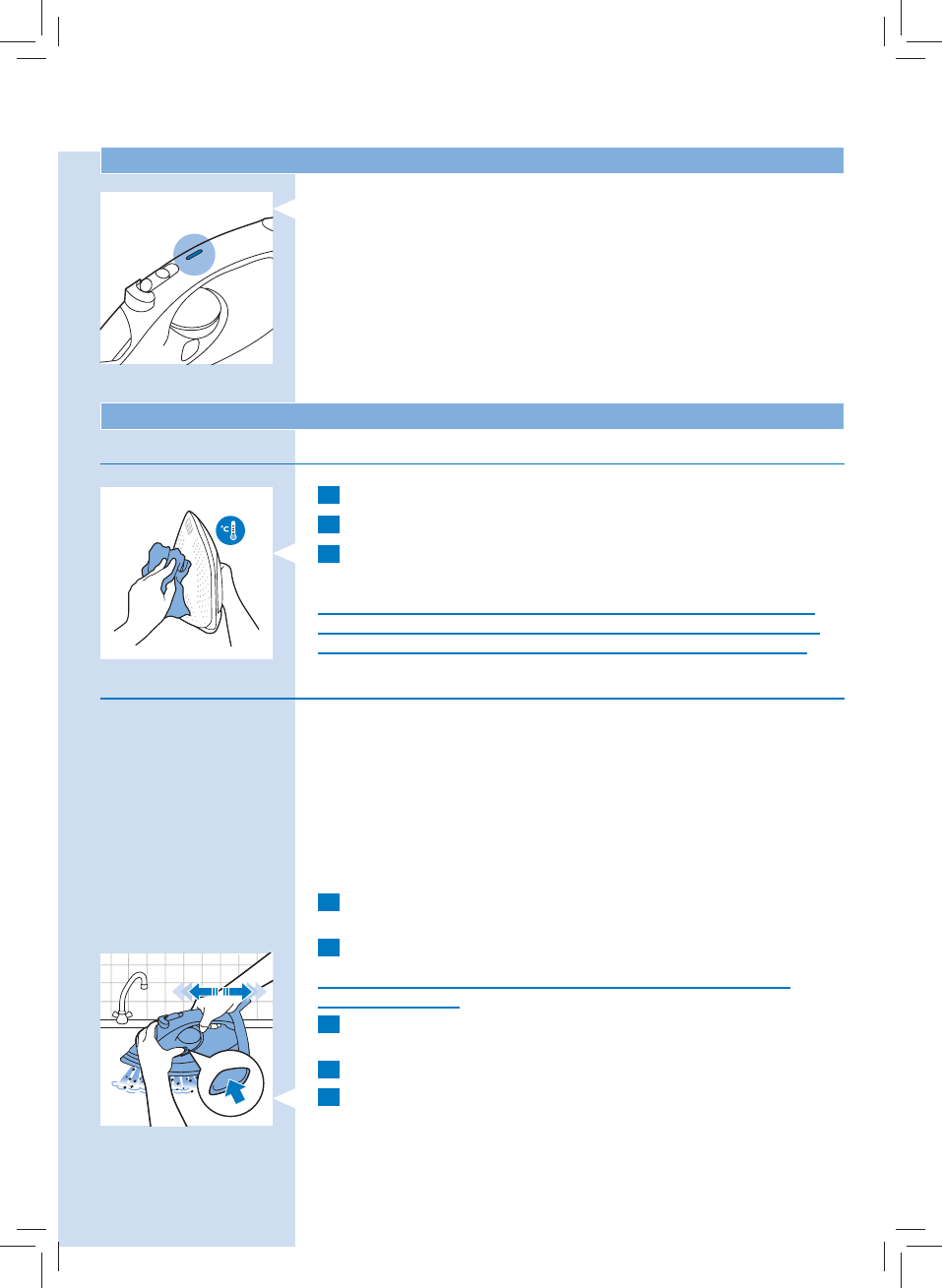 °C