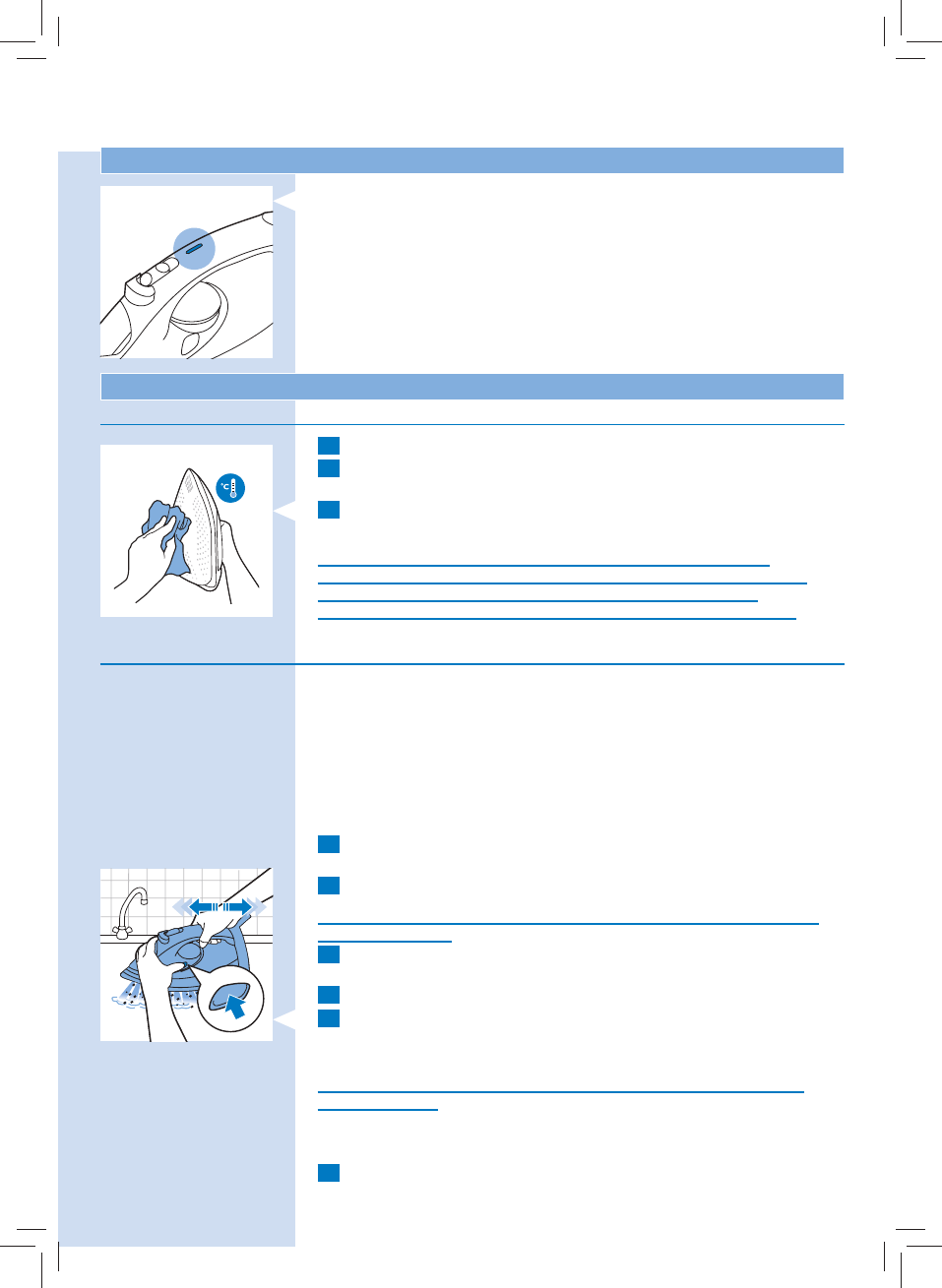 °C