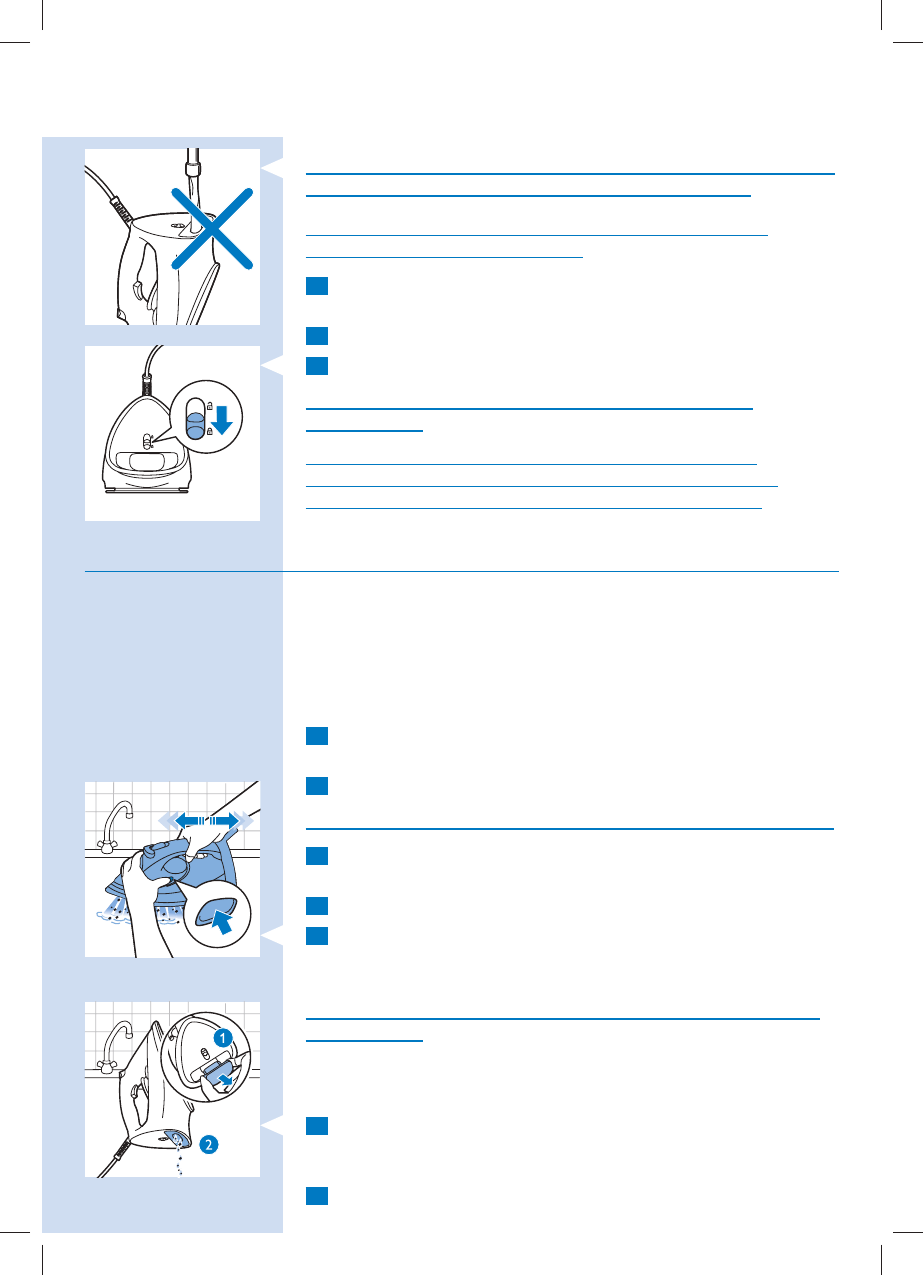 1

2