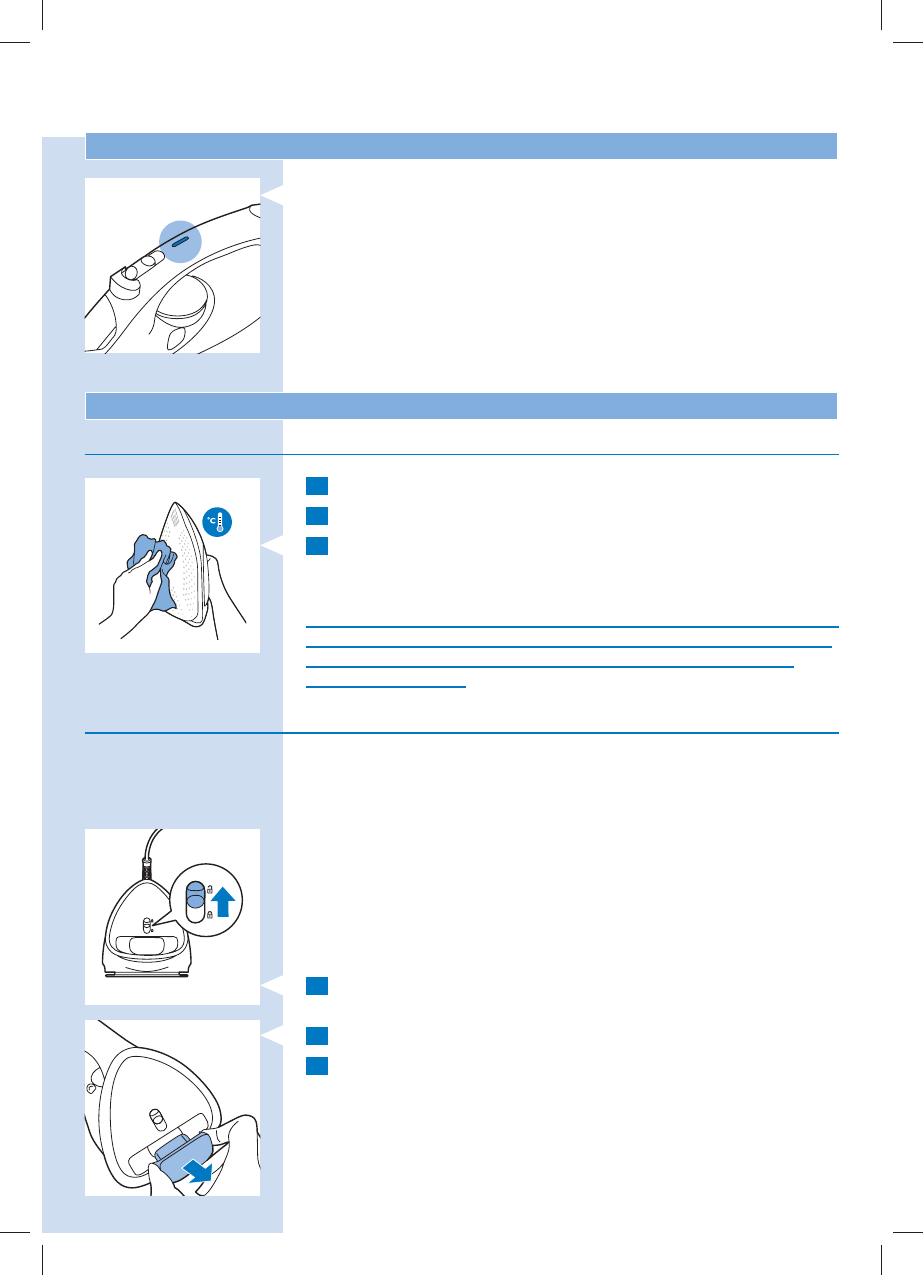 °C