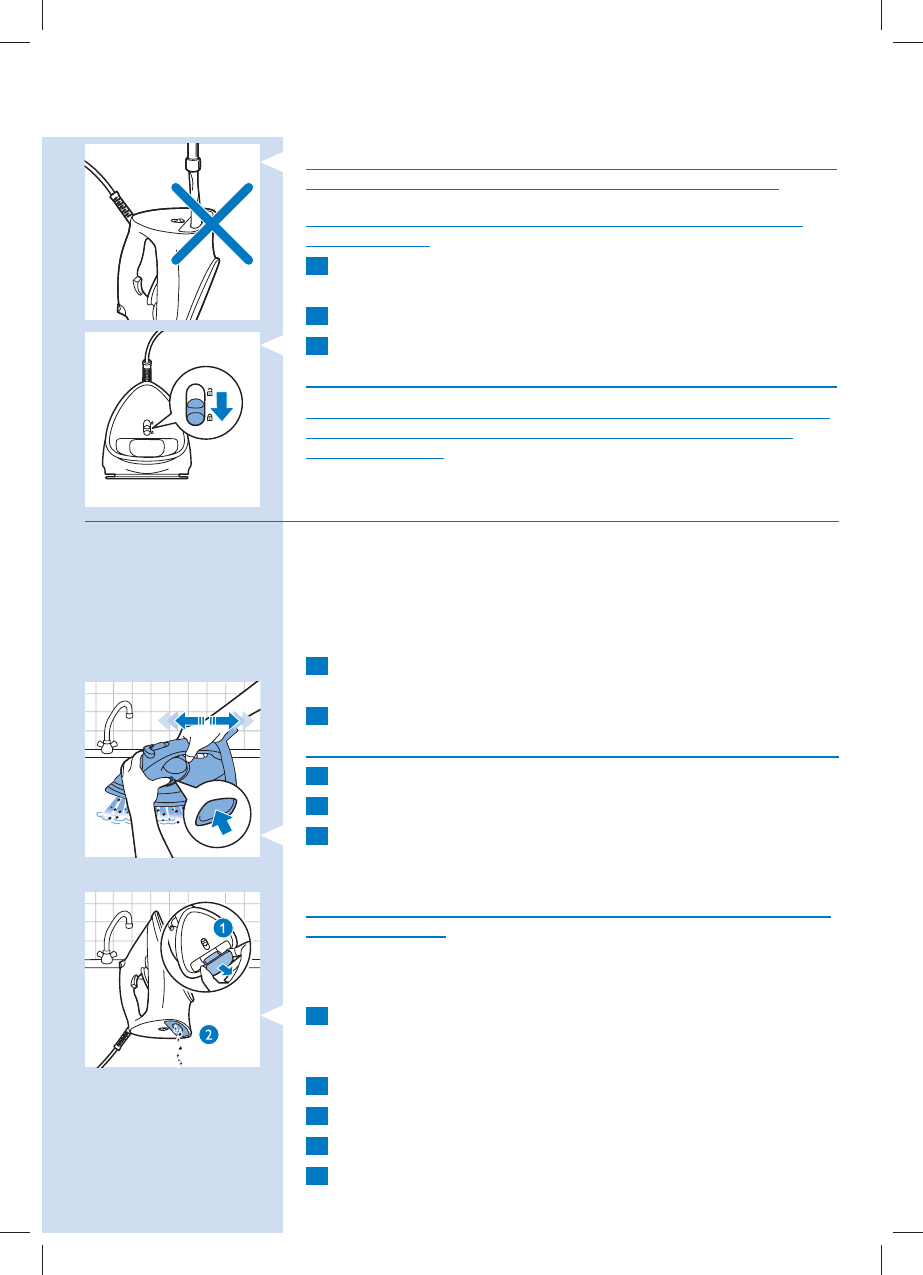 1

2