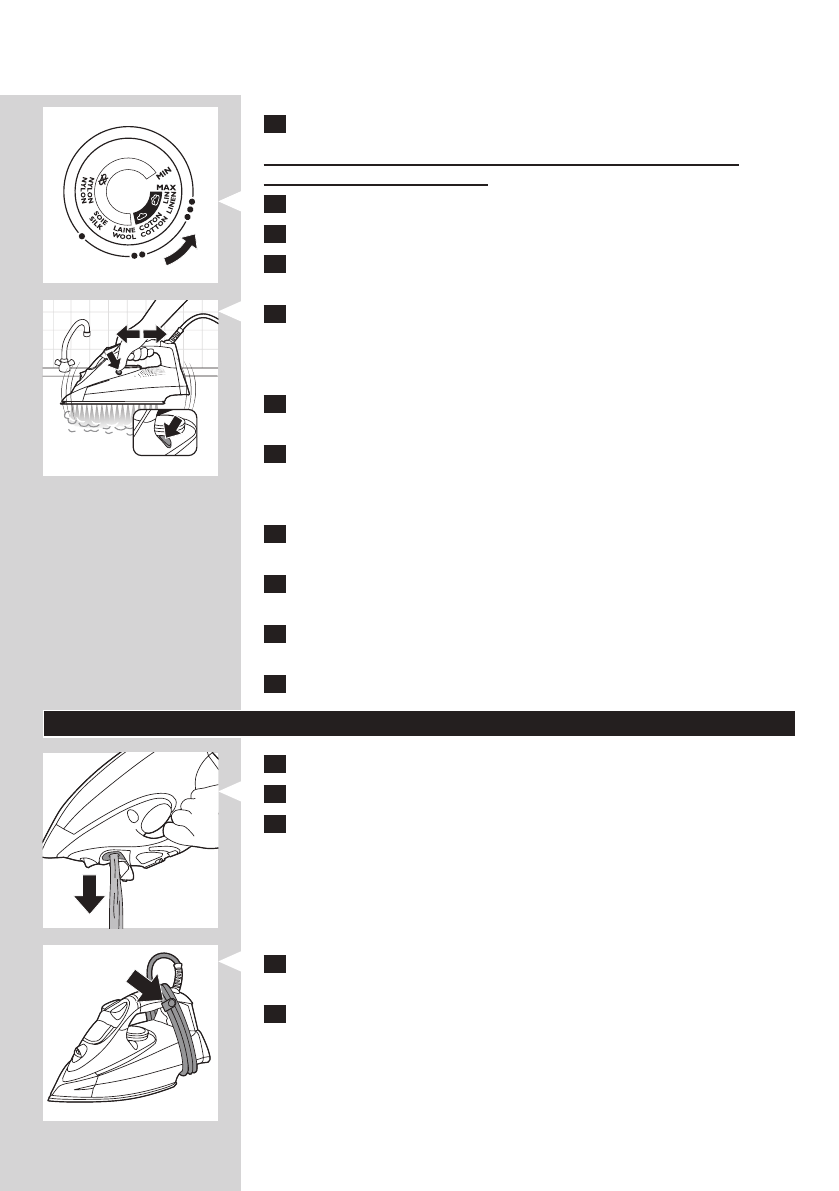 MIN
MAX
LIN
LINEN
COTON
COTTON
LAINE
WOOL
SOIE
SILK
NYLON
NYLON